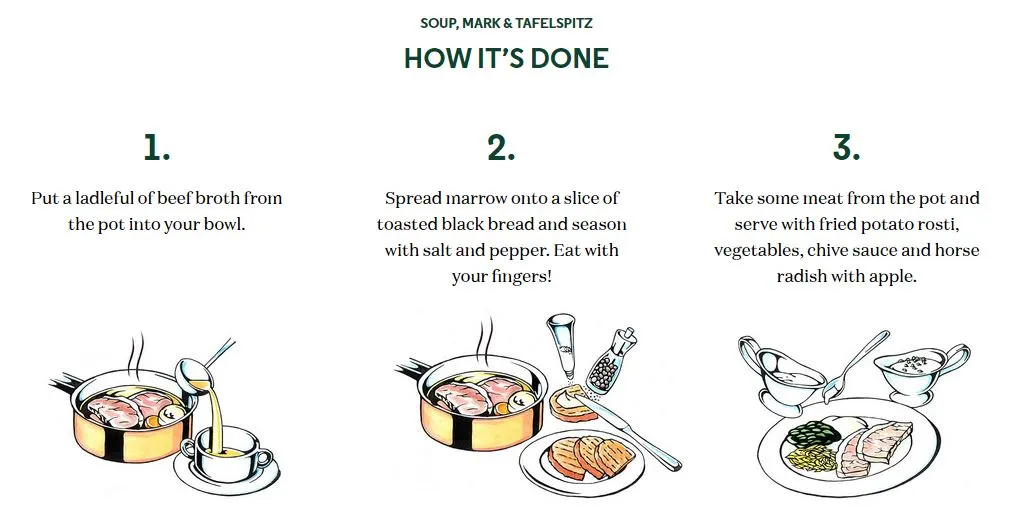 SOUP, MARK & TAFELSPITZ

HOW IT'S DONE

1.

Put a ladleful of beef broth from the pot into your bowl.

2.

Spread marrow onto a slice of toasted black bread and season with salt and pepper. Eat with your fingers!

3.

Take some meat from the pot and serve with fried potato rosti, vegetables, chive sauce and horse radish with apple.