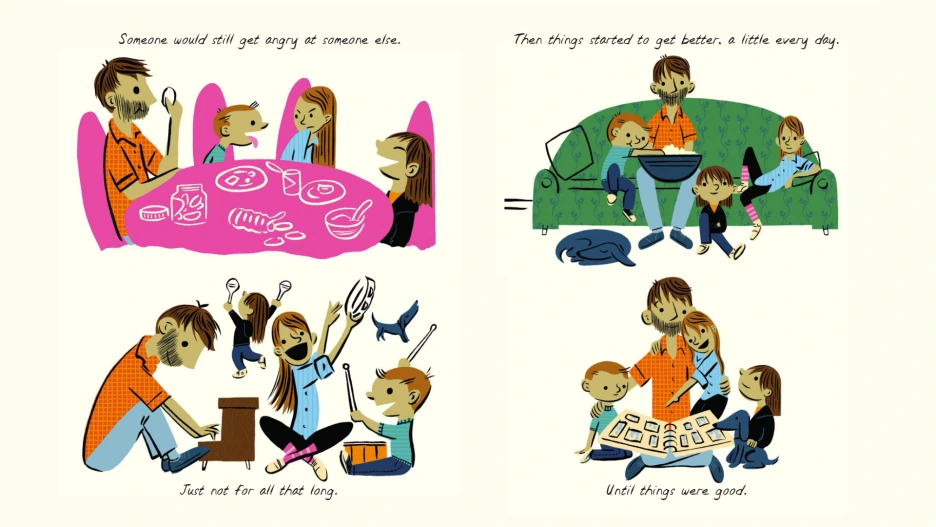 Someone would still get angry at someone else.

Just not for all that long.

Then things started to get better, a little every day.

Until things were good.