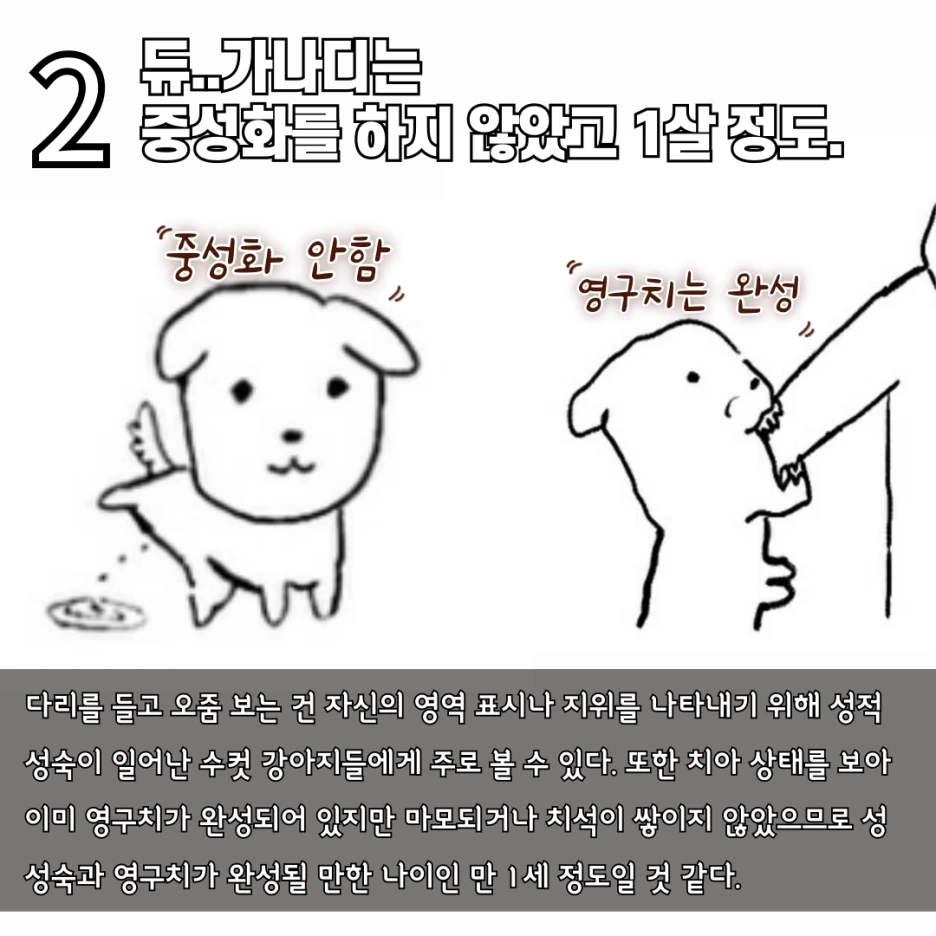 2 듀..가나디는
중성화를 하지 않았고 1살 정도.

"중성화 안함"

"영구치는 완성"

다리를 들고 오줌 보는 건 자신의 영역 표시나 지위를 나타내기 위해 성적 성숙이 일어난 수컷 강아지들에게 주로 볼 수 있다. 또한 치아 상태를 보아 이미 영구치가 완성되어 있지만 마모되거나 치석이 쌓이지 않았으므로 성 성숙과 영구치가 완성될 만한 나이인 만 1세 정도일 것 같다.