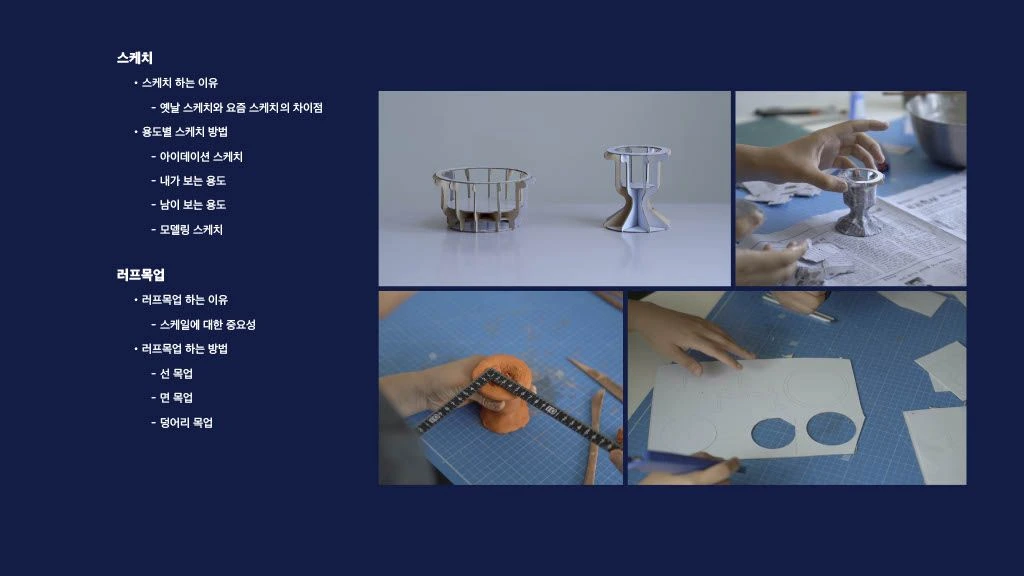 스케치

• 스케치 하는 이유

- 옛날 스케치와 요즘 스케치의 차이점

• 용도별 스케치 방법

- 아이데이션 스케치

- 내가 보는 용도

- 남이 보는 용도

- 모델링 스케치

러프목업

• 러프목업 하는 이유

- 스케일에 대한 중요성

• 러프목업 하는 방법

- 선 목업

- 면 목업

- 덩어리 목업