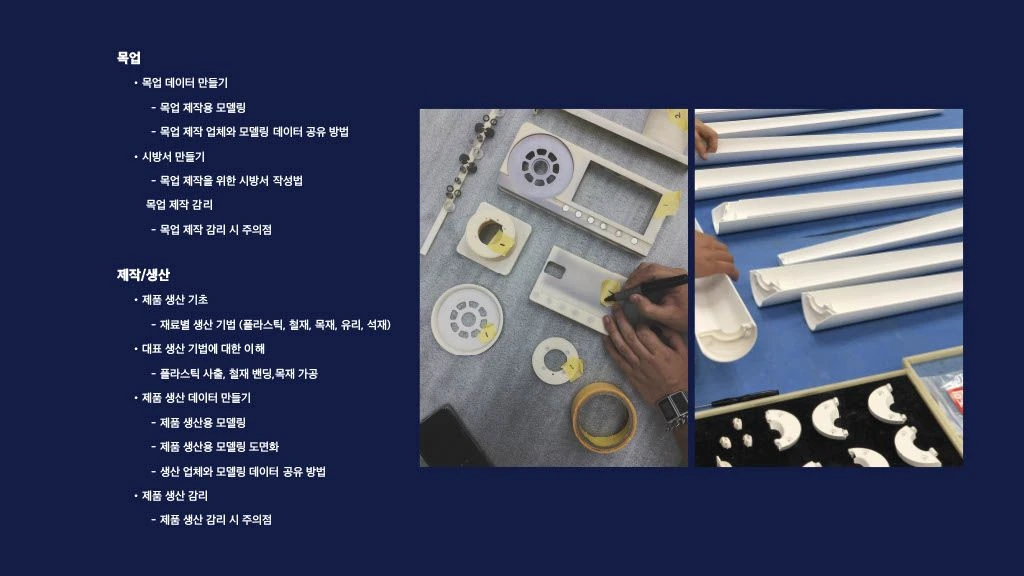 목업

• 목업 데이터 만들기

- 목업 제작용 모델링

- 목업 제작 업체와 모델링 데이터 공유 방법

• 시방서 만들기

- 목업 제작을 위한 시방서 작성법

목업 제작 감리

- 목업 제작 감리 시 주의점

제작/생산

• 제품 생산 기초

- 재료별 생산 기법 (플라스틱, 철재, 목재, 유리, 석재)

• 대표 생산 기법에 대한 이해

- 플라스틱 사출, 철재 벤딩,목재 가공

• 제품 생산 데이터 만들기

- 제품 생산용 모델링

- 제품 생산용 모델링 도면화

- 생산 업체와 모델링 데이터 공유 방법

• 제품 생산 감리

- 제품 생산 감리 시 주의점