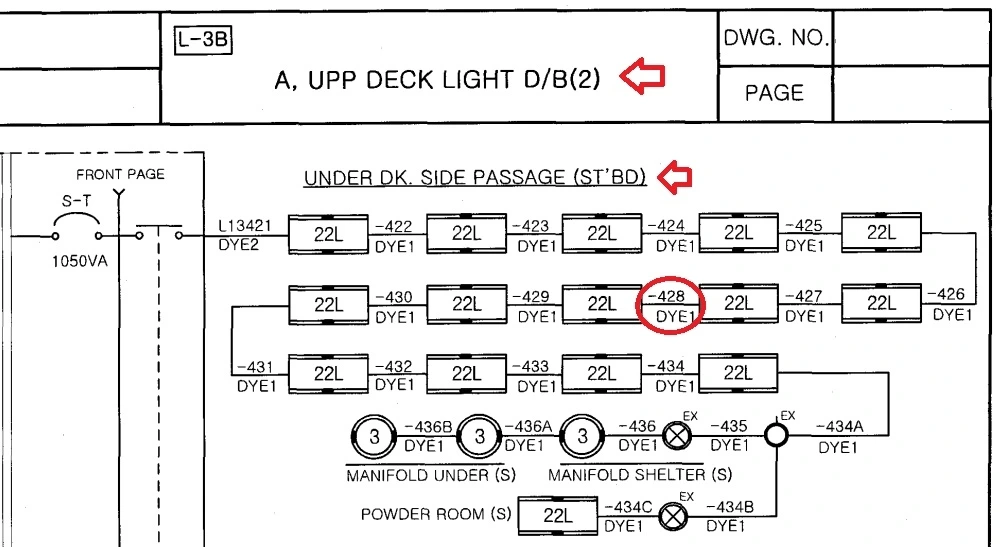 L-3B

A, UPP DECK LIGHT D/B(2)

DWG. NO.

PAGE

FRONT PAGE

S-T

1050VA

UNDER DK. SIDE PASSAGE (ST'BD)

L13421 DYE2

22L

-422 DYE1

22L

-423 DYE1

22L

-424 DYE1

22L

-425 DYE1

22L

22L

-430 DYE1

22L

-429 DYE1

22L

-428 DYE1

22L

-427 DYE1

22L

-426 DYE1

-431 DYE1

22L

-432 DYE1

22L

-433 DYE1

22L

-434 DYE1

22L

3

-436B DYE1

3

-436A DYE1

3

-436 DYE1

EX

-435 DYE1

EX

-434A DYE1

MANIFOLD UNDER (S)

MANIFOLD SHELTER (S)

POWDER ROOM (S)

22L

-434C DYE1

EX

-434B DYE1