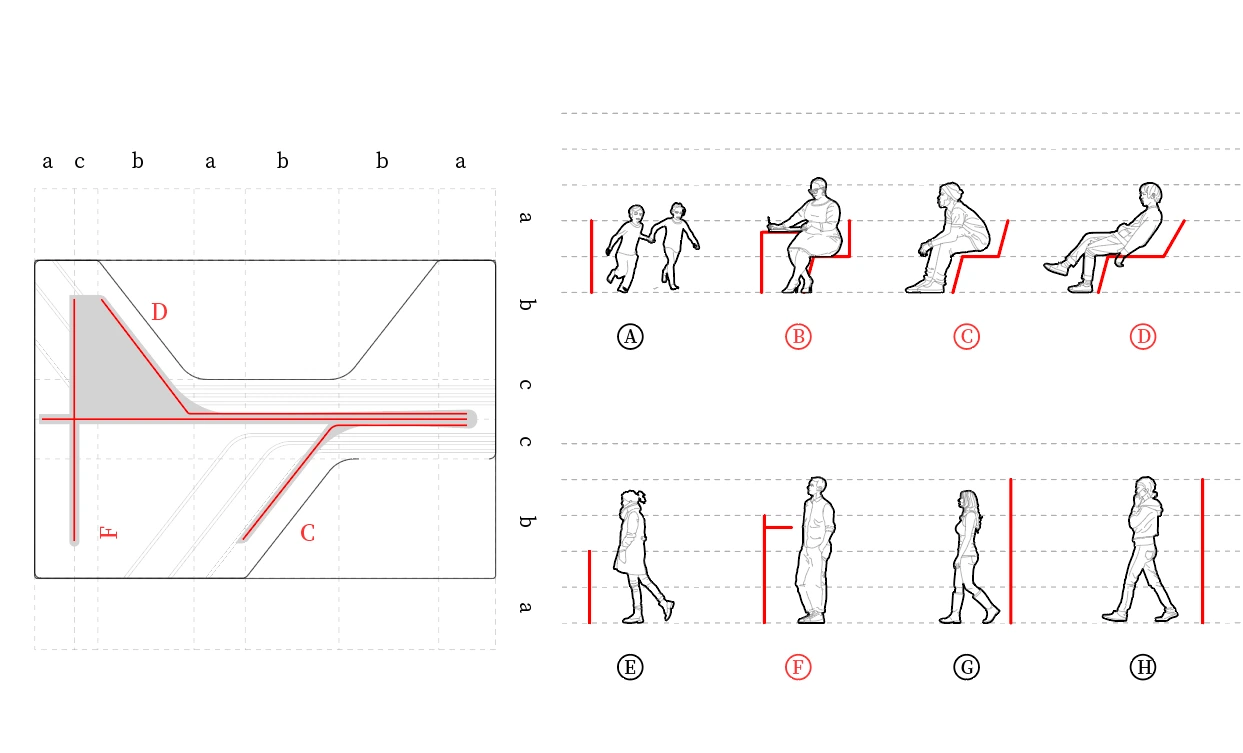 a c b a b b a

a
b
c
c
b
a

D

F

C

A B C D

E F G H