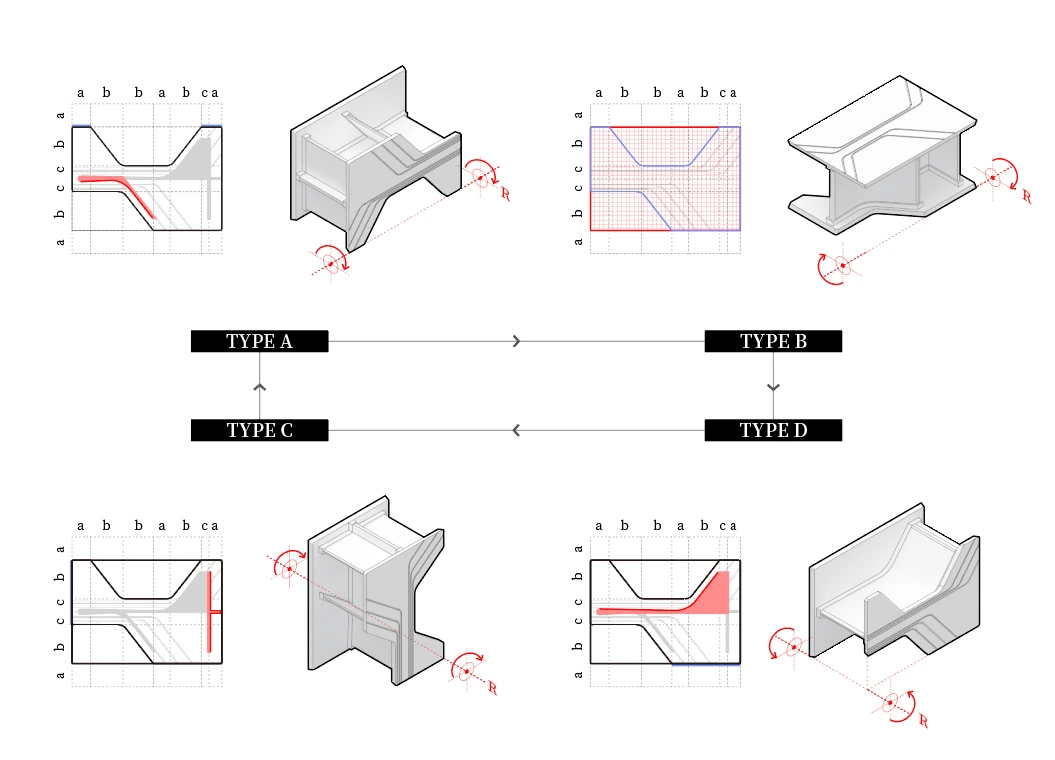 a b b a b c a

a b c c b a

R

a b b a b c a

a b c c b a

R

TYPE A

TYPE B

TYPE C

TYPE D

a b b a b c a

a b c c b a

R

a b b a b c a

a b c c b a

R