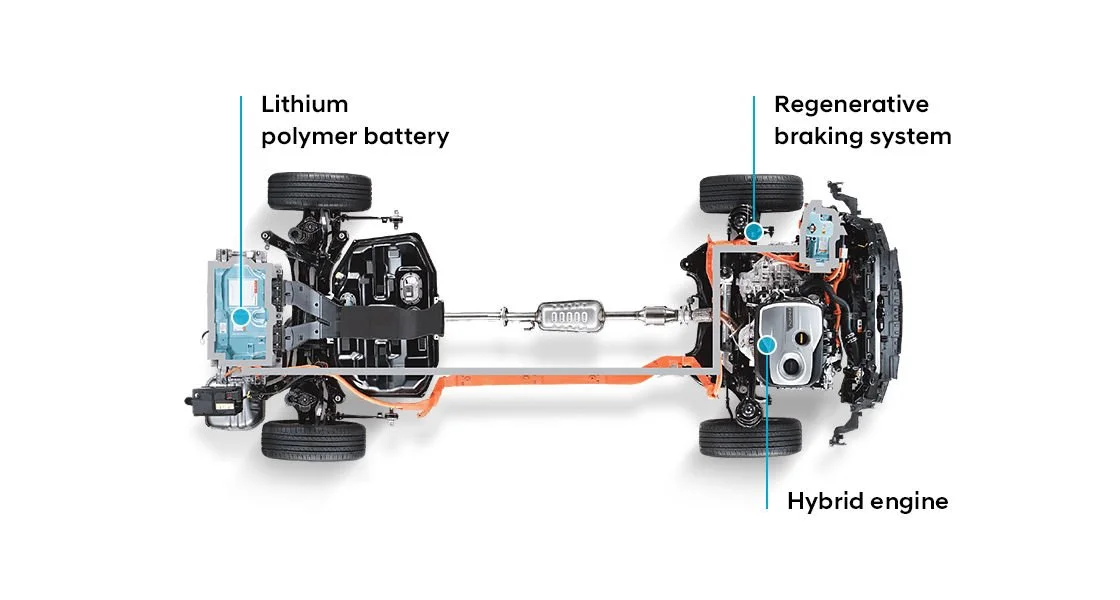 Lithium polymer battery

Regenerative braking system

Hybrid engine