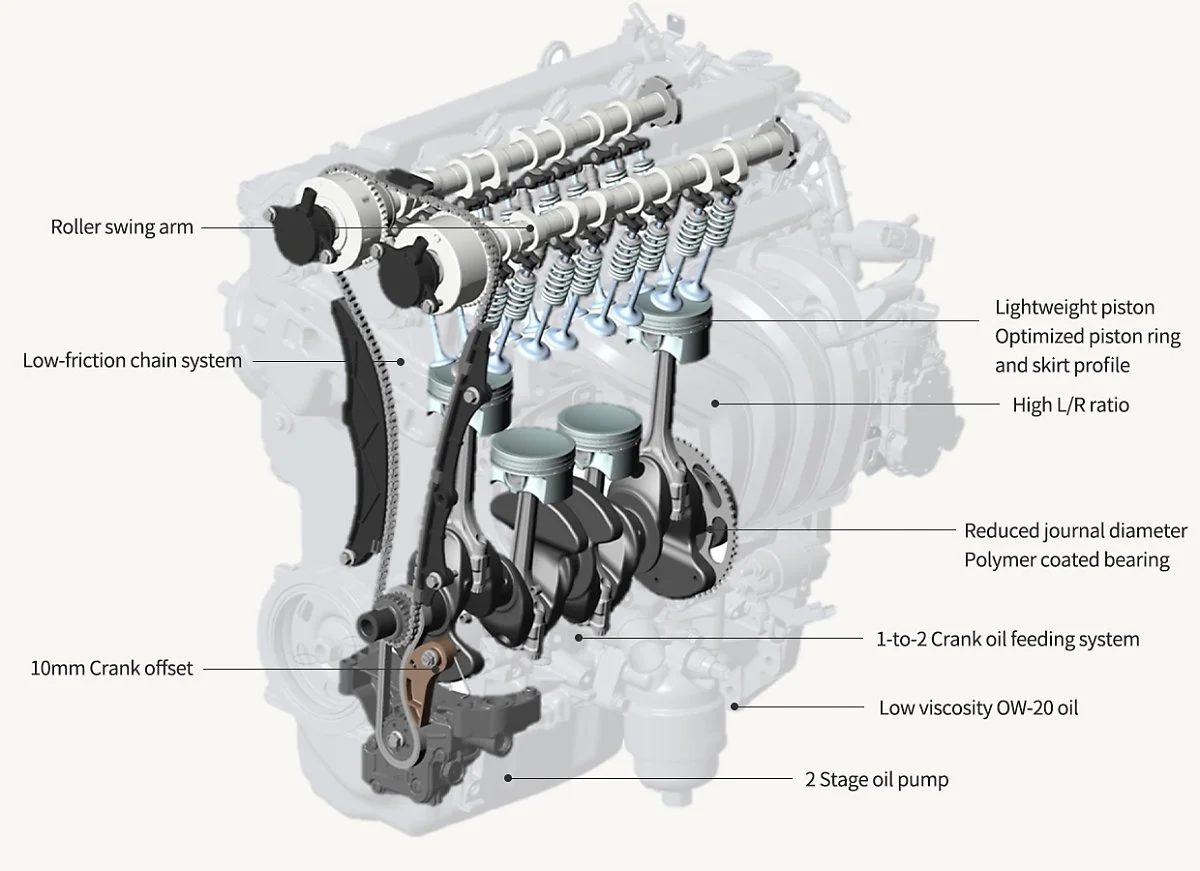 Roller swing arm

Low-friction chain system

10mm Crank offset

Lightweight piston
Optimized piston ring and skirt profile

High L/R ratio

Reduced journal diameter
Polymer coated bearing

1-to-2 Crank oil feeding system

Low viscosity OW-20 oil

2 Stage oil pump