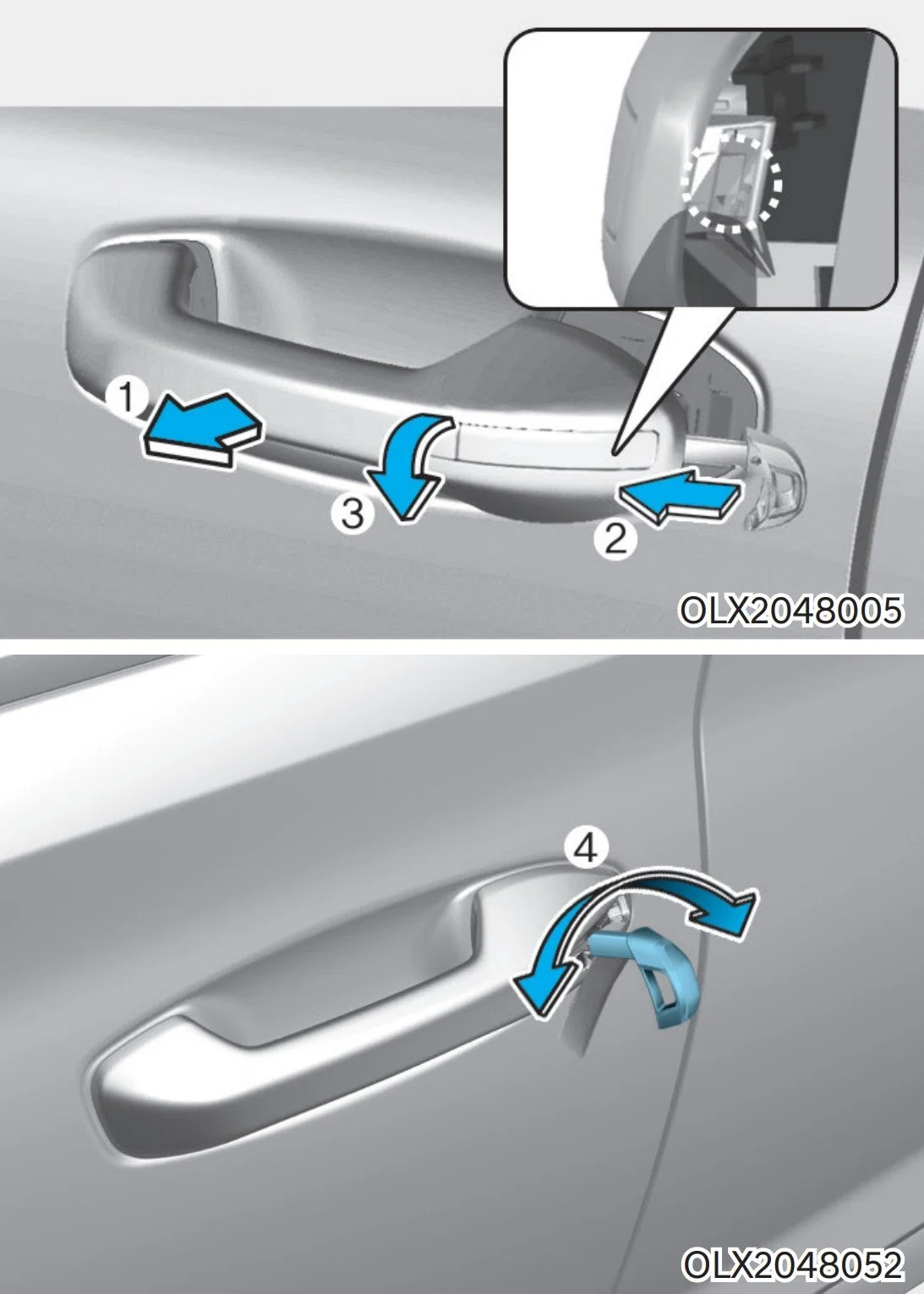 1
3
2
OLX2048005
4
OLX2048052