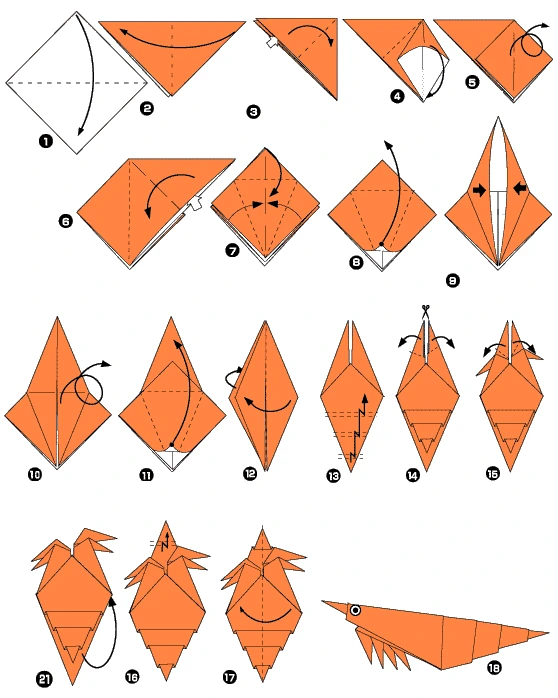 1
2
3
4
5
6
7
8
9
10
11
12
13
14
15
21
16
17
18