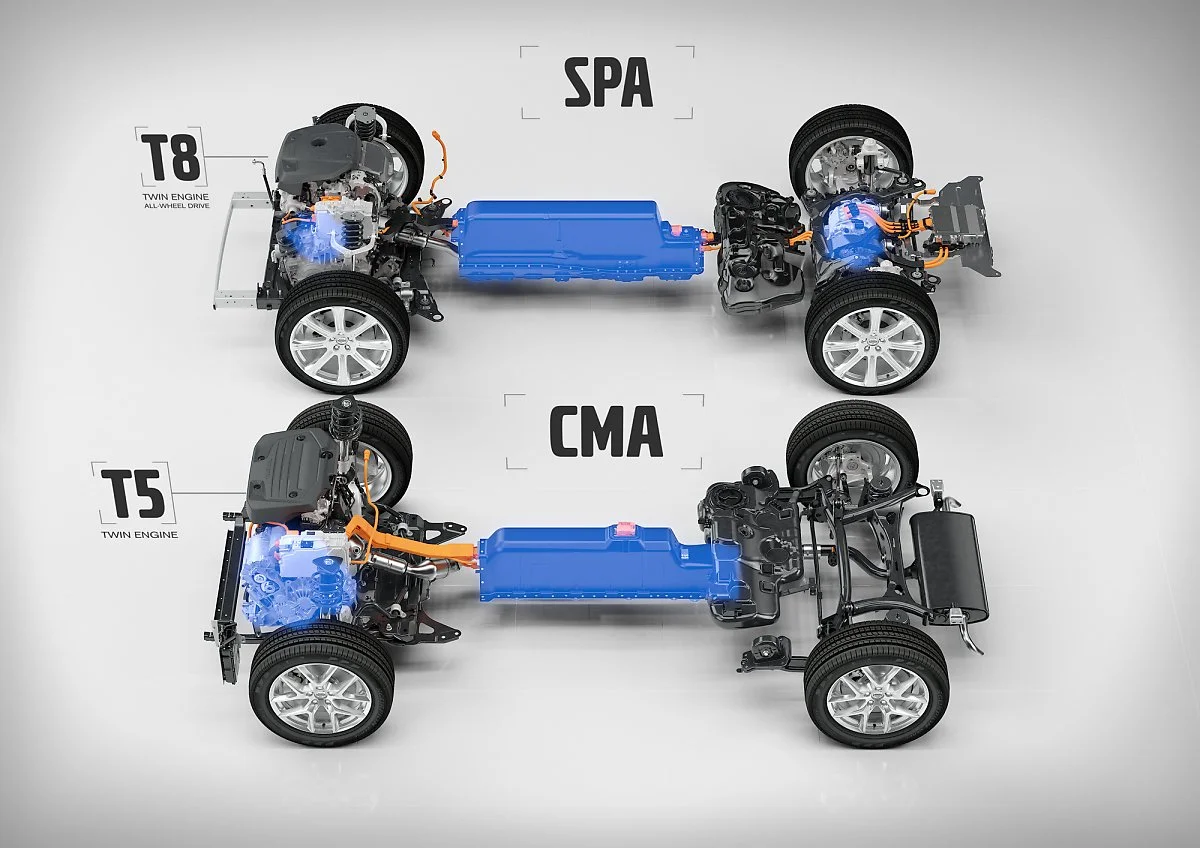 SPA

T8
TWIN ENGINE
ALL-WHEEL DRIVE

CMA

T5
TWIN ENGINE