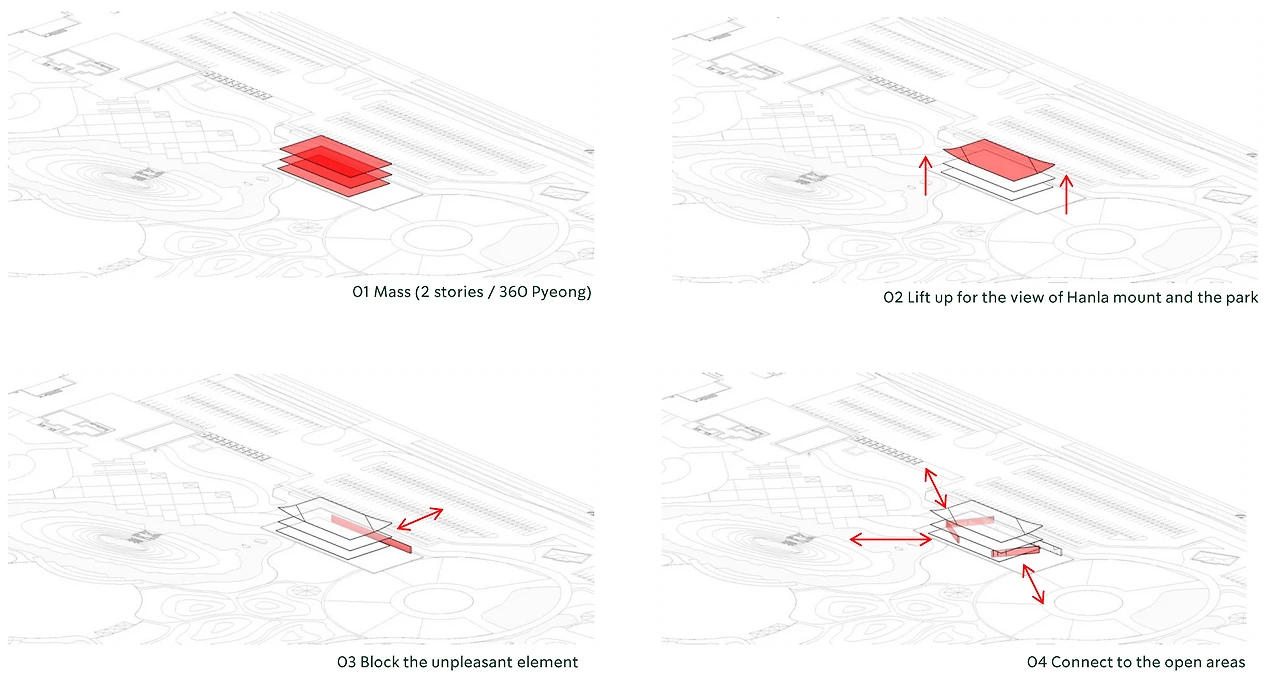 01 Mass (2 stories / 360 Pyeong)

02 Lift up for the view of Hanla mount and the park

03 Block the unpleasant element

04 Connect to the open areas