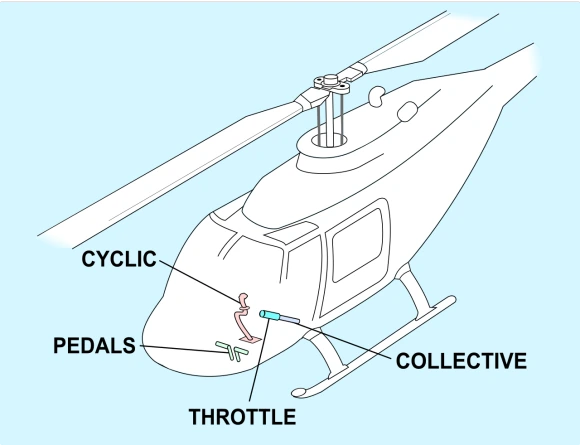 CYCLIC
PEDALS
COLLECTIVE
THROTTLE