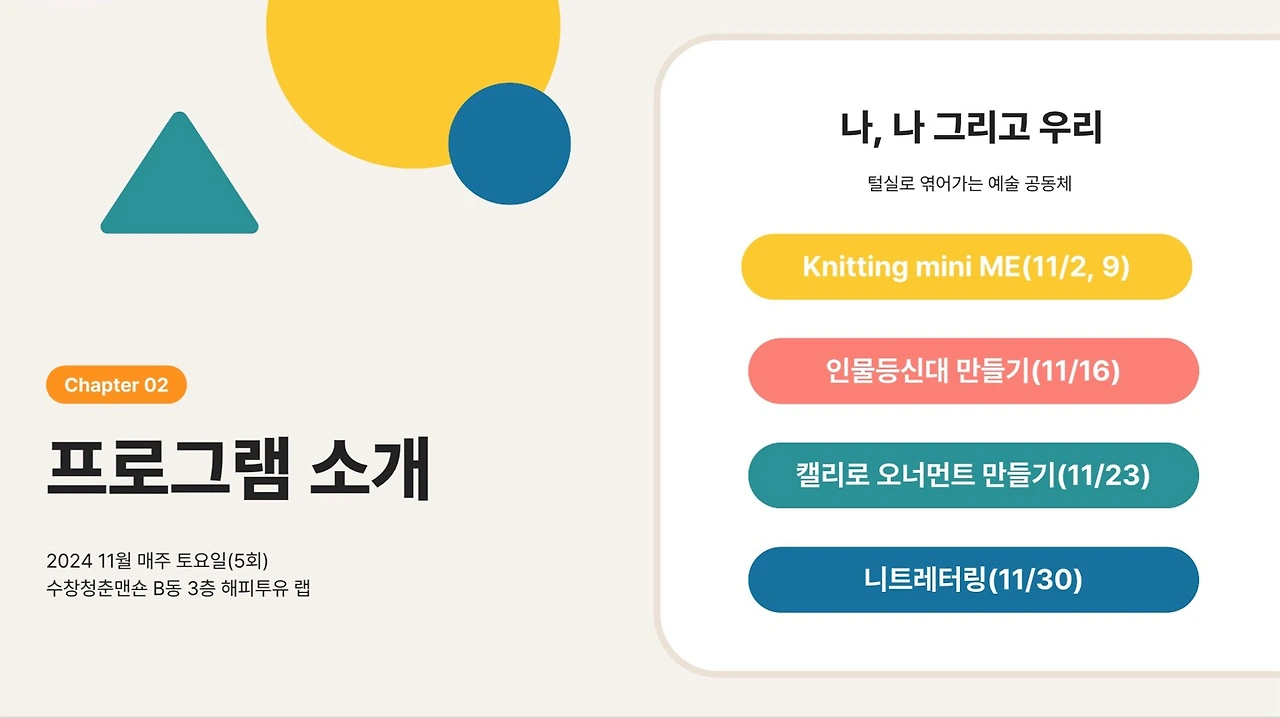 Chapter 02

프로그램 소개

2024 11월 매주 토요일(5회)
수창청춘맨숀 B동 3층 해피투유 랩

나, 나 그리고 우리

털실로 엮어가는 예술 공동체

Knitting mini ME(11/2, 9)

인물등신대 만들기(11/16)

캘리로 오너먼트 만들기(11/23)

니트레터링(11/30)