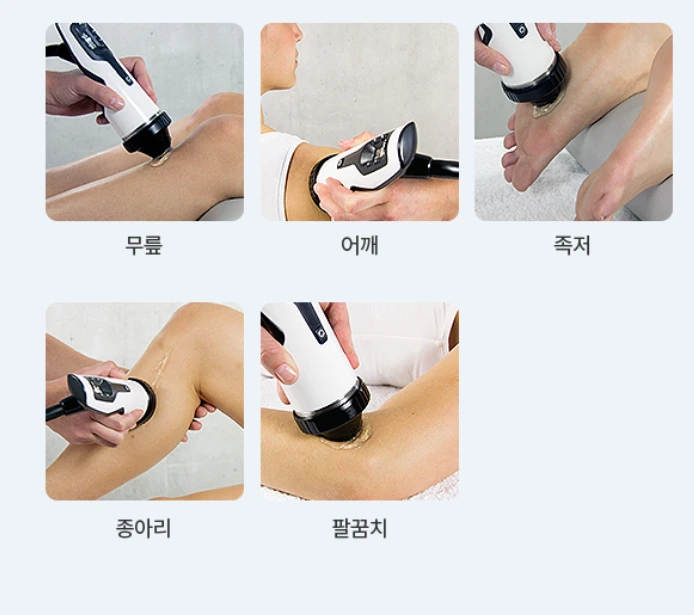 무릎

어깨

족저

종아리

팔꿈치