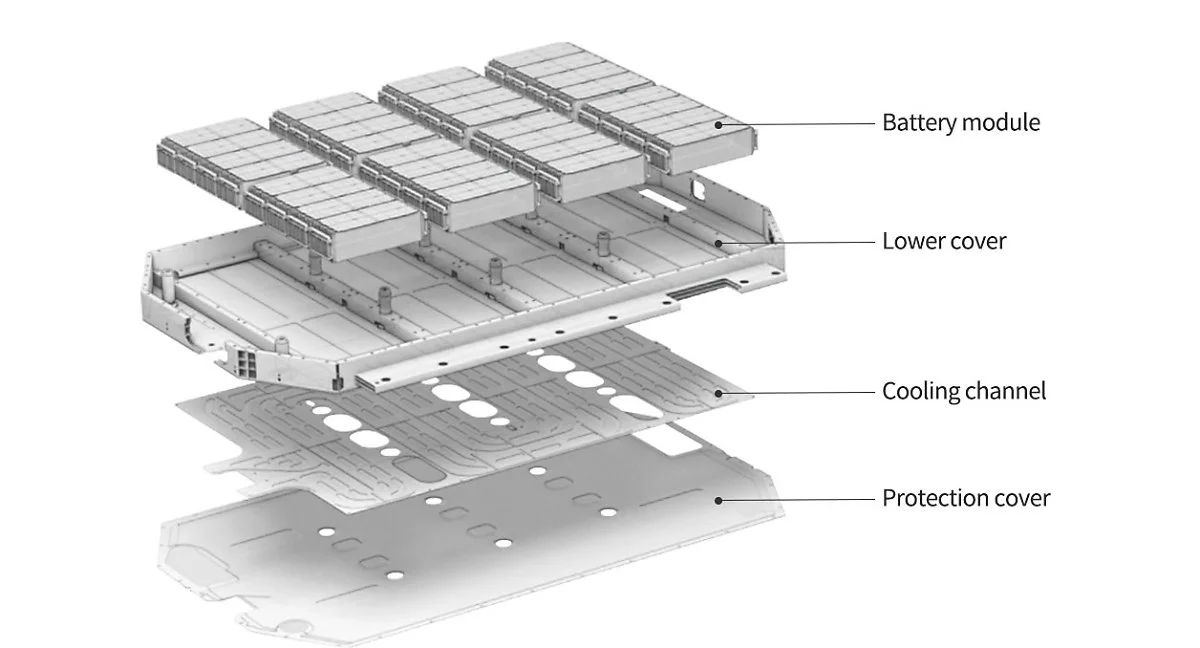 Battery module

Lower cover

Cooling channel

Protection cover