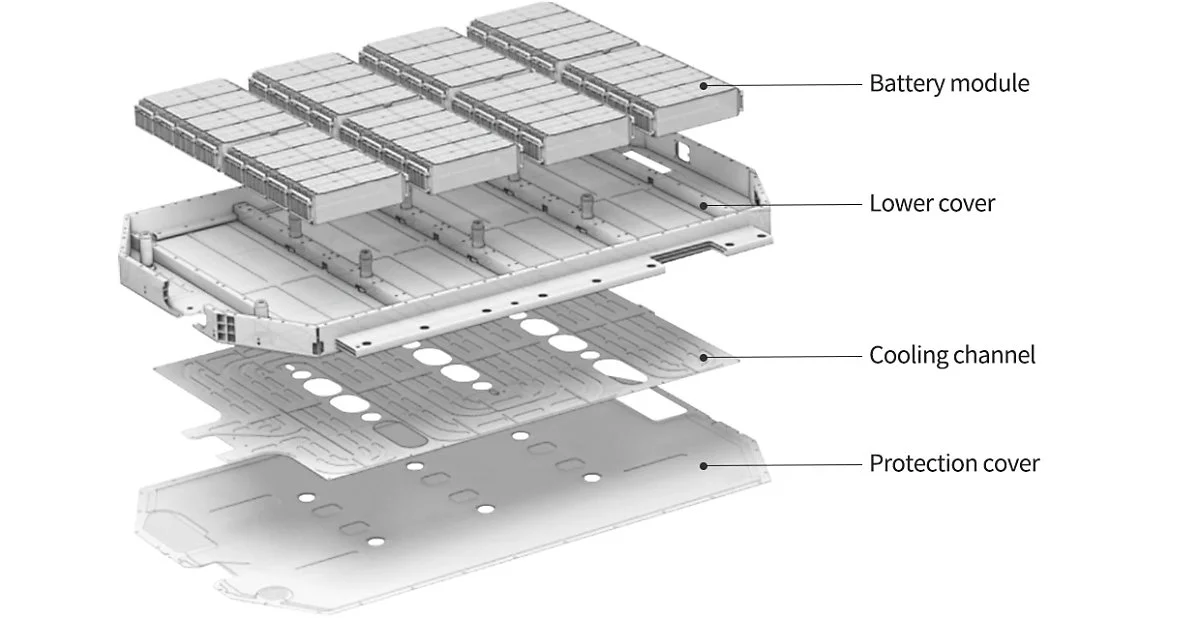 Battery module

Lower cover

Cooling channel

Protection cover