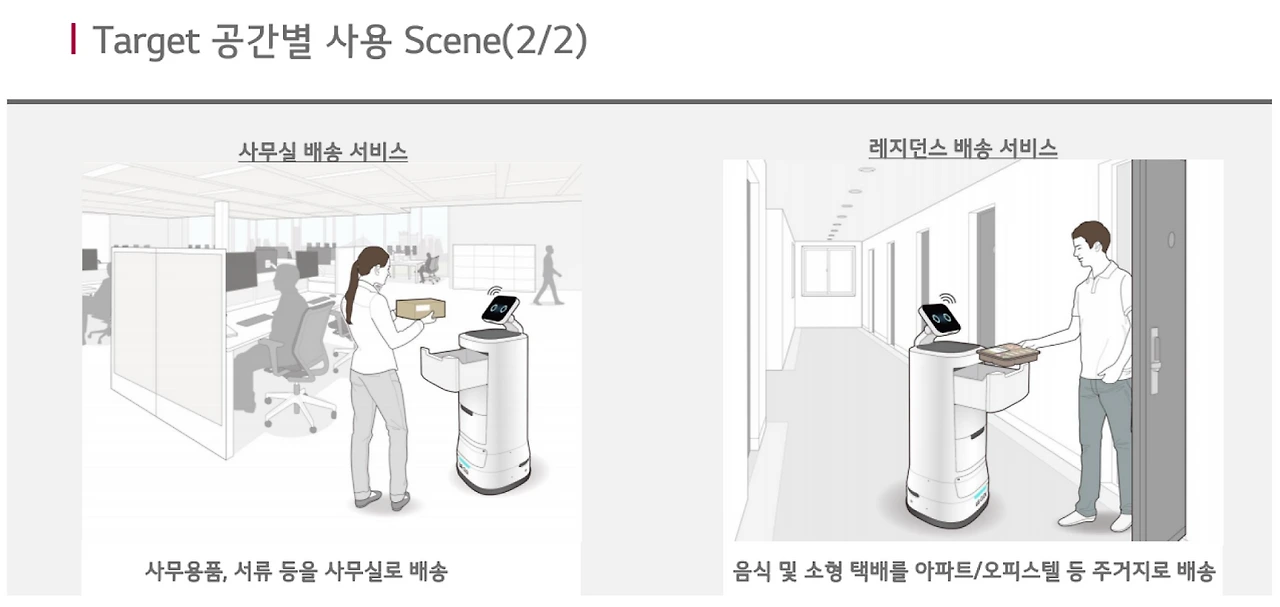 Target 공간별 사용 Scene(2/2)

사무실 배송 서비스

사무용품, 서류 등을 사무실로 배송

레지던스 배송 서비스

음식 및 소형 택배를 아파트/오피스텔 등 주거지로 배송