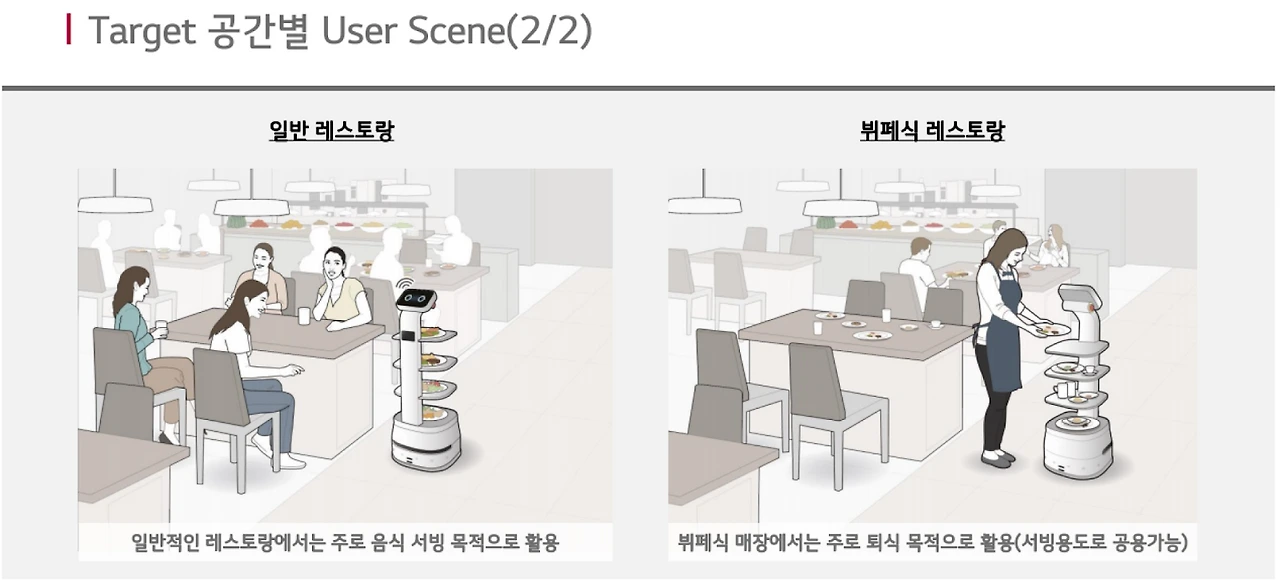 Target 공간별 User Scene(2/2)

일반 레스토랑

일반적인 레스토랑에서는 주로 음식 서빙 목적으로 활용

뷔페식 레스토랑

뷔페식 매장에서는 주로 퇴식 목적으로 활용(서빙용도로 공용가능)