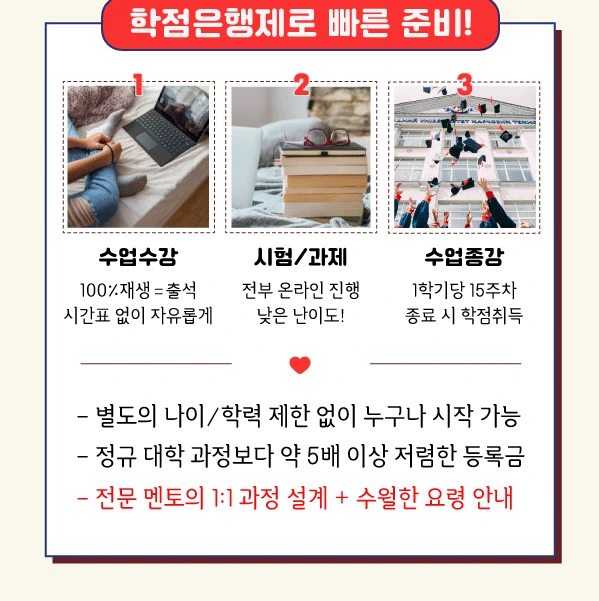 학점은행제로 빠른 준비!

1

수업수강

100%재생 = 출석
시간표 없이 자유롭게

2

시험/과제

전부 온라인 진행
낮은 난이도!

3

수업종강

1학기당 15주차
종료 시 학점취득

- 별도의 나이/학력 제한 없이 누구나 시작 가능
- 정규 대학 과정보다 약 5배 이상 저렴한 등록금
- 전문 멘토의 1:1 과정 설계 + 수월한 요령 안내