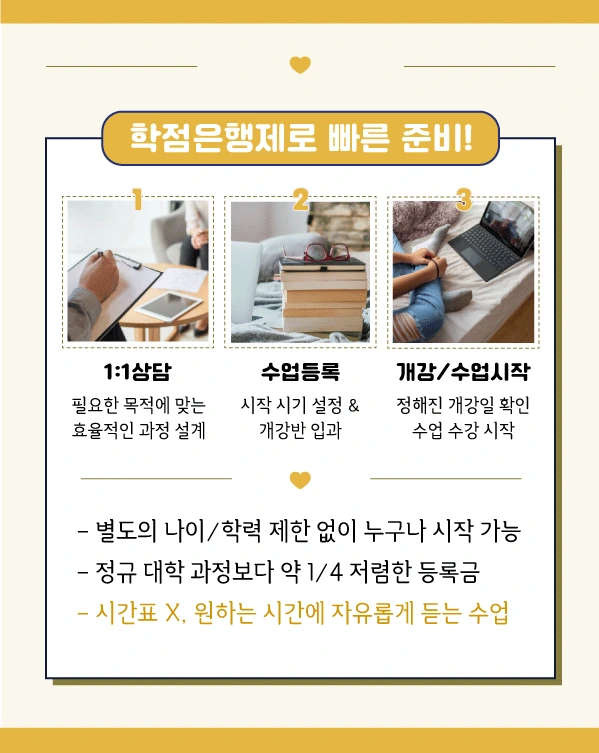 학점은행제로 빠른 준비!

1

1:1상담

필요한 목적에 맞는 효율적인 과정 설계

2

수업등록

시작 시기 설정 & 개강반 입과

3

개강/수업시작

정해진 개강일 확인 수업 수강 시작

- 별도의 나이/학력 제한 없이 누구나 시작 가능
- 정규 대학 과정보다 약 1/4 저렴한 등록금
- 시간표 X, 원하는 시간에 자유롭게 듣는 수업