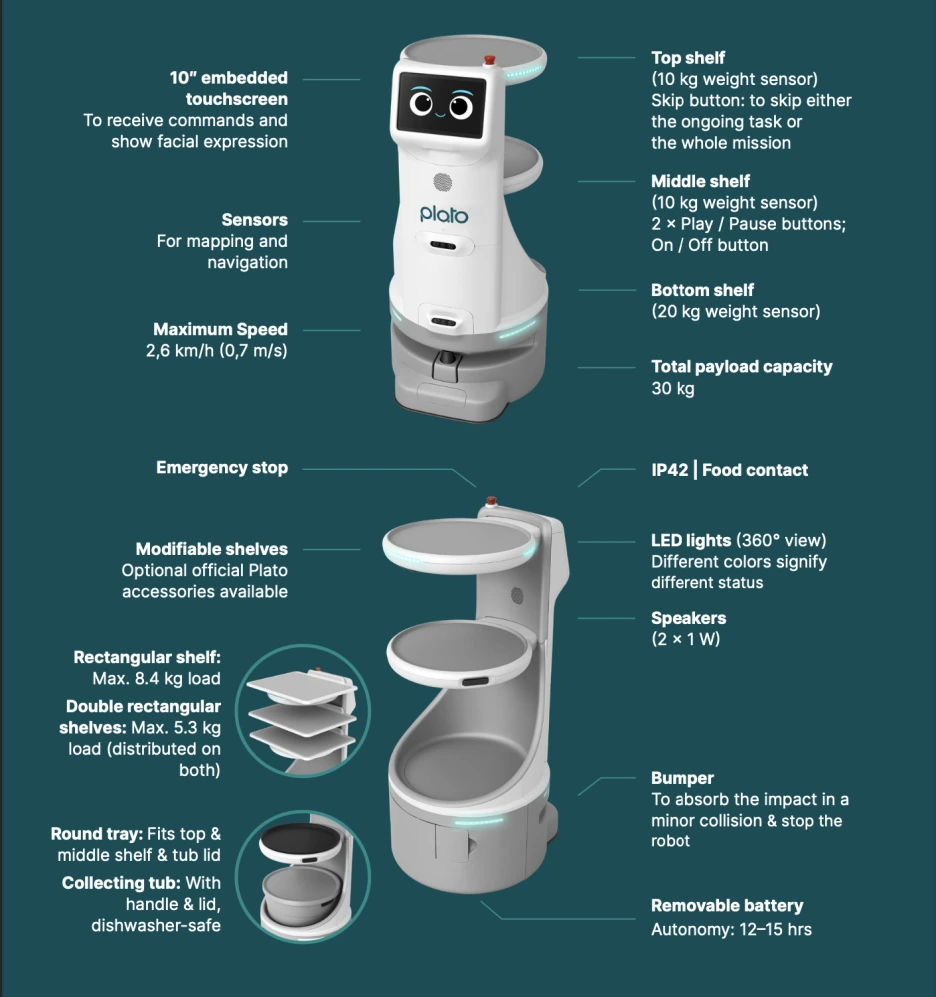 10" embedded touchscreen
To receive commands and show facial expression

Sensors
For mapping and navigation

Maximum Speed
2,6 km/h (0,7 m/s)

plato

Top shelf
(10 kg weight sensor)
Skip button: to skip either the ongoing task or the whole mission

Middle shelf
(10 kg weight sensor)
2 × Play / Pause buttons; On / Off button

Bottom shelf
(20 kg weight sensor)

Total payload capacity
30 kg

Emergency stop

Modifiable shelves
Optional official Plato accessories available

Rectangular shelf: Max. 8.4 kg load

Double rectangular shelves: Max. 5.3 kg load (distributed on both)

Round tray: Fits top & middle shelf & tub lid

Collecting tub: With handle & lid, dishwasher-safe

IP42 | Food contact

LED lights (360° view)
Different colors signify different status

Speakers
(2 × 1 W)

Bumper
To absorb the impact in a minor collision & stop the robot

Removable battery
Autonomy: 12–15 hrs