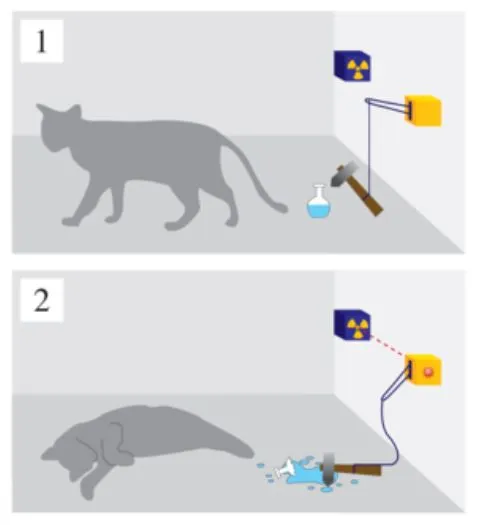 1

2