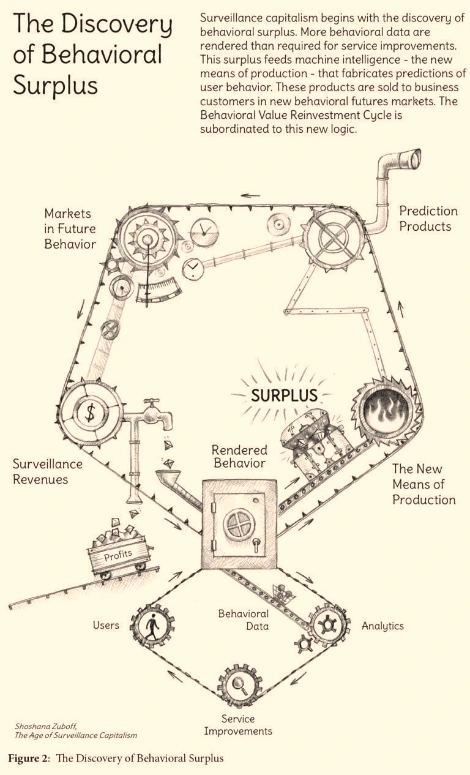 The Discovery of Behavioral Surplus

Surveillance capitalism begins with the discovery of behavioral surplus. More behavioral data are rendered than required for service improvements. This surplus feeds machine intelligence - the new means of production - that fabricates predictions of user behavior. These products are sold to business customers in new behavioral futures markets. The Behavioral Value Reinvestment Cycle is subordinated to this new logic.

Markets in Future Behavior

Prediction Products

SURPLUS

$

Surveillance Revenues

Rendered Behavior

The New Means of Production

Profits

Users

Behavioral Data

Analytics

Service Improvements

Shoshana Zuboff, The Age of Surveillance Capitalism

Figure 2: The Discovery of Behavioral Surplus