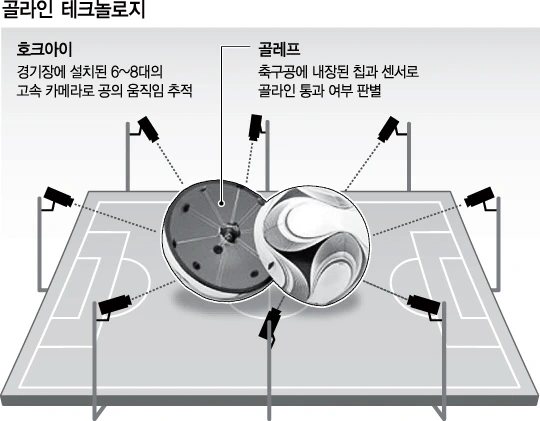 골라인 테크놀로지

호크아이

경기장에 설치된 6~8대의 고속 카메라로 공의 움직임 추적

골레프

축구공에 내장된 칩과 센서로 골라인 통과 여부 판별