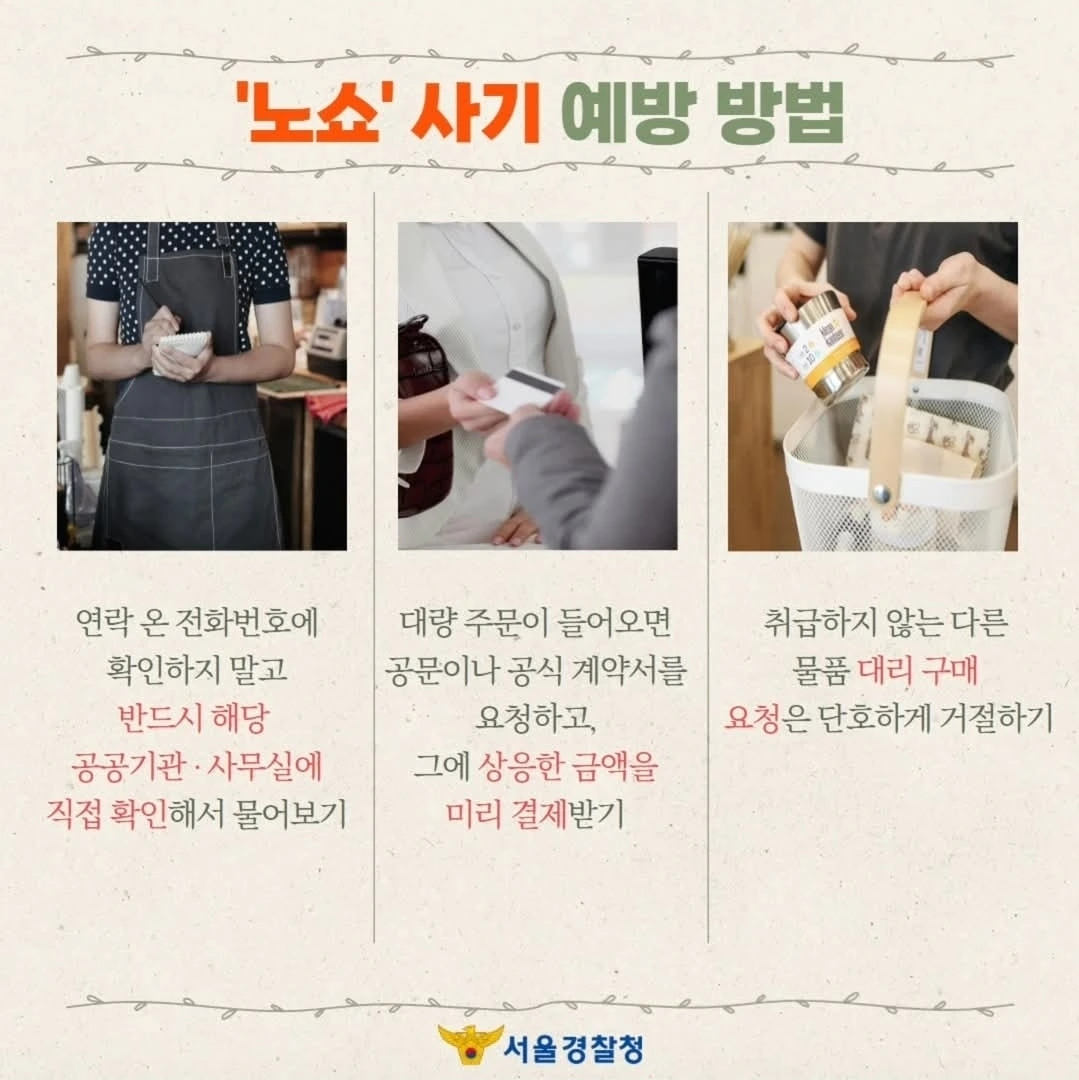 '노쇼' 사기 예방 방법

연락 온 전화번호에 확인하지 말고 반드시 해당 공공기관 · 사무실에 직접 확인해서 물어보기

대량 주문이 들어오면 공문이나 공식 계약서를 요청하고, 그에 상응한 금액을 미리 결제받기

취급하지 않는 다른 물품 대리 구매 요청은 단호하게 거절하기

서울경찰청