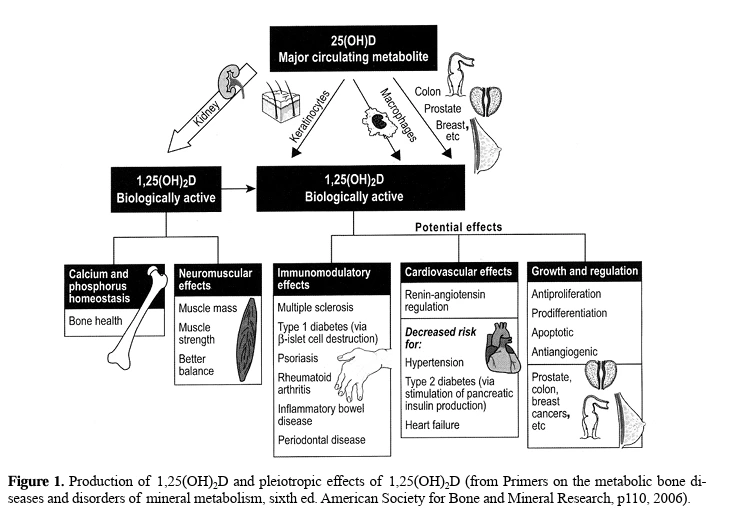 25(OH)D
Major circulating metabolite

Kidney

Keratinocytes

Macrophages

Colon
Prostate
Breast,
etc

$1,25(OH)_2D$
Biologically active

$1,25(OH)_2D$
Biologically active

Potential effects

Calcium and phosphorus homeostasis

Bone health

Neuromuscular effects

Muscle mass

Muscle strength

Better balance

Immunomodulatory effects

Multiple sclerosis

Type 1 diabetes (via β-islet cell destruction)

Psoriasis

Rheumatoid arthritis

Inflammatory bowel disease

Periodontal disease

Cardiovascular effects

Renin-angiotensin regulation

Decreased risk for:

Hypertension

Type 2 diabetes (via stimulation of pancreatic insulin production)

Heart failure

Growth and regulation

Antiproliferation

Prodifferentiation

Apoptotic

Antiangiogenic

Prostate, colon, breast cancers, etc

**Figure 1.** Production of $1,25(OH)_2D$ and pleiotropic effects of $1,25(OH)_2D$ (from Primers on the metabolic bone diseases and disorders of mineral metabolism, sixth ed. American Society for Bone and Mineral Research, p110, 2006).