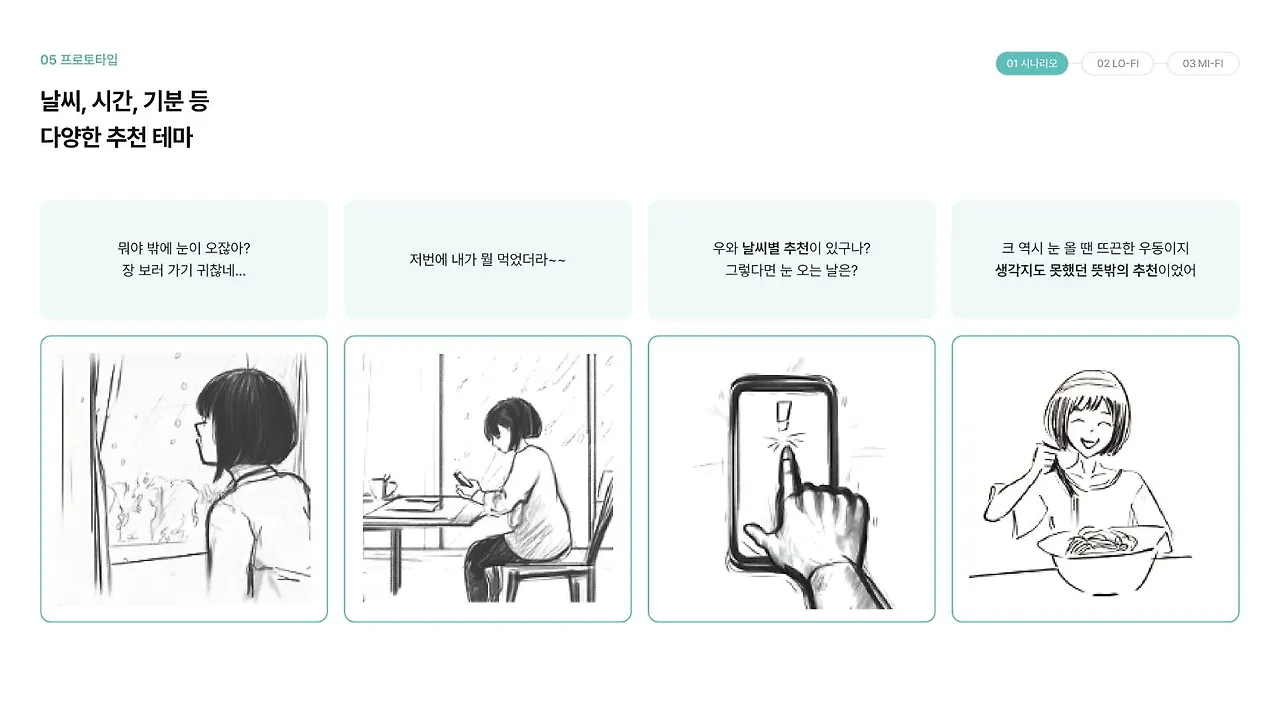 05 프로토타입

01 시나리오 02 LO-FI 03 MI-FI

날씨, 시간, 기분 등
다양한 추천 테마

뭐야 밖에 눈이 오잖아?
장 보러 가기 귀찮네...

저번에 내가 뭘 먹었더라~~

우와 날씨별 추천이 있구나?
그렇다면 눈 오는 날은?

크 역시 눈 올 땐 뜨끈한 우동이지
생각지도 못했던 뜻밖의 추천이었어