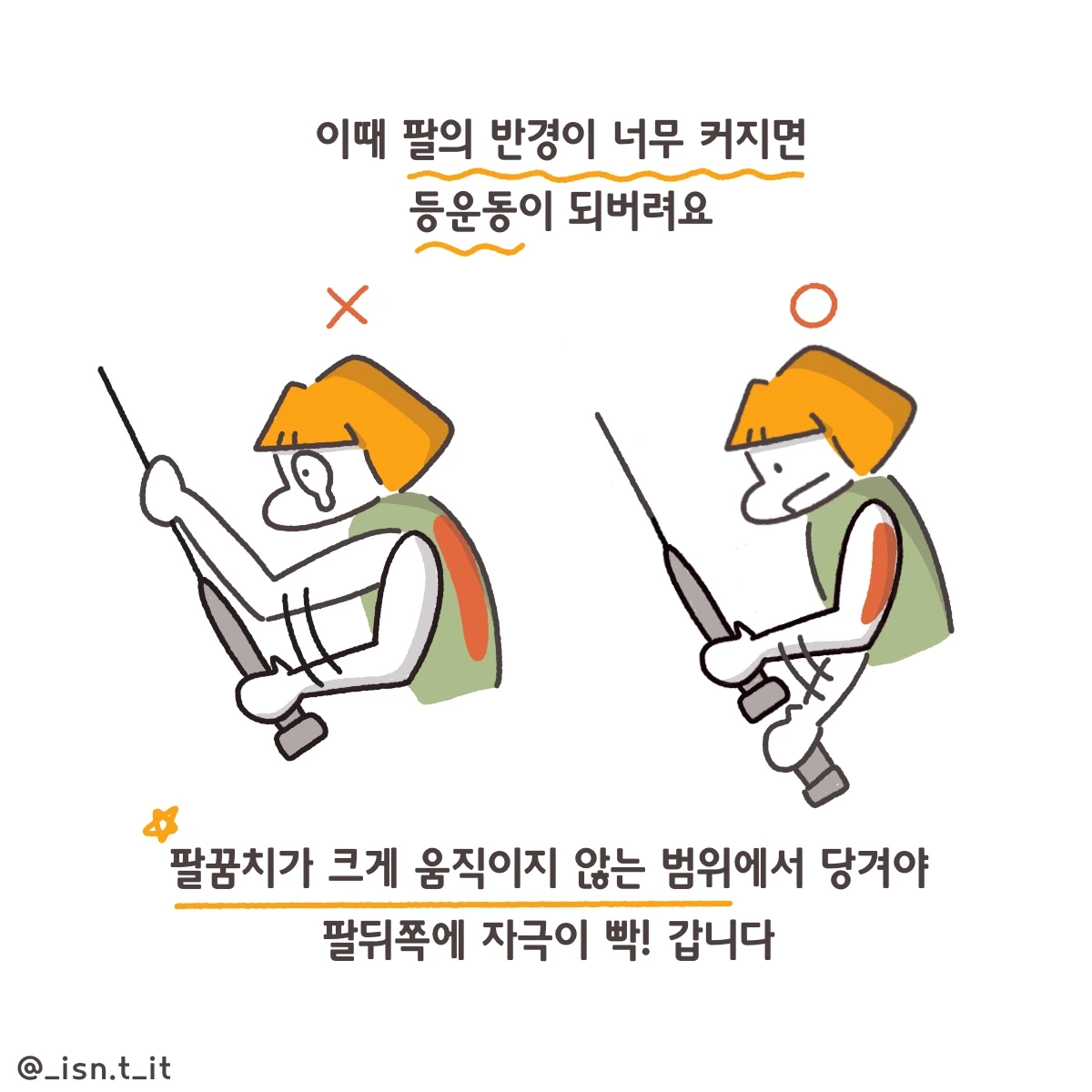 이때 팔의 반경이 너무 커지면
등운동이 되버려요

×

○

팔꿈치가 크게 움직이지 않는 범위에서 당겨야
팔뒤쪽에 자극이 빡! 갑니다

@_isn.t_it