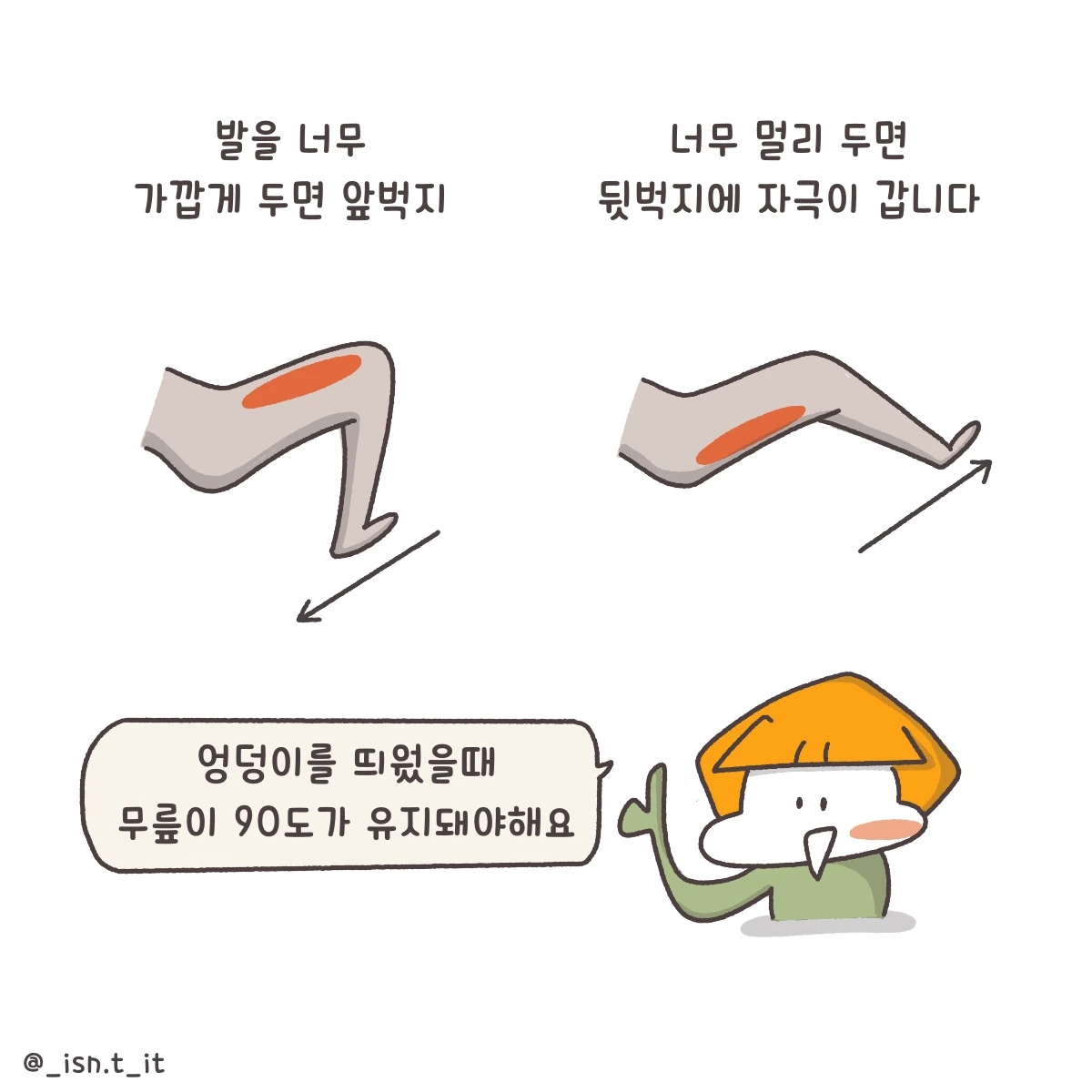 발을 너무
가깝게 두면 앞벅지

너무 멀리 두면
뒷벅지에 자극이 갑니다

엉덩이를 띄웠을때
무릎이 90도가 유지돼야해요

@_isn.t_it