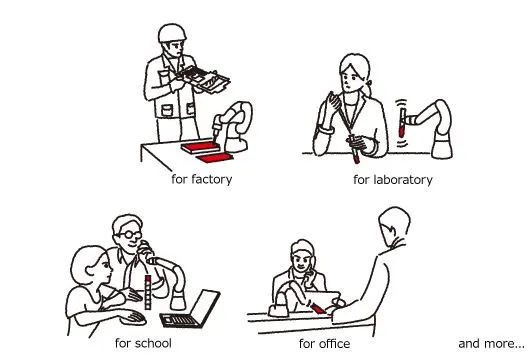 for factory

for laboratory

for school

for office

and more...