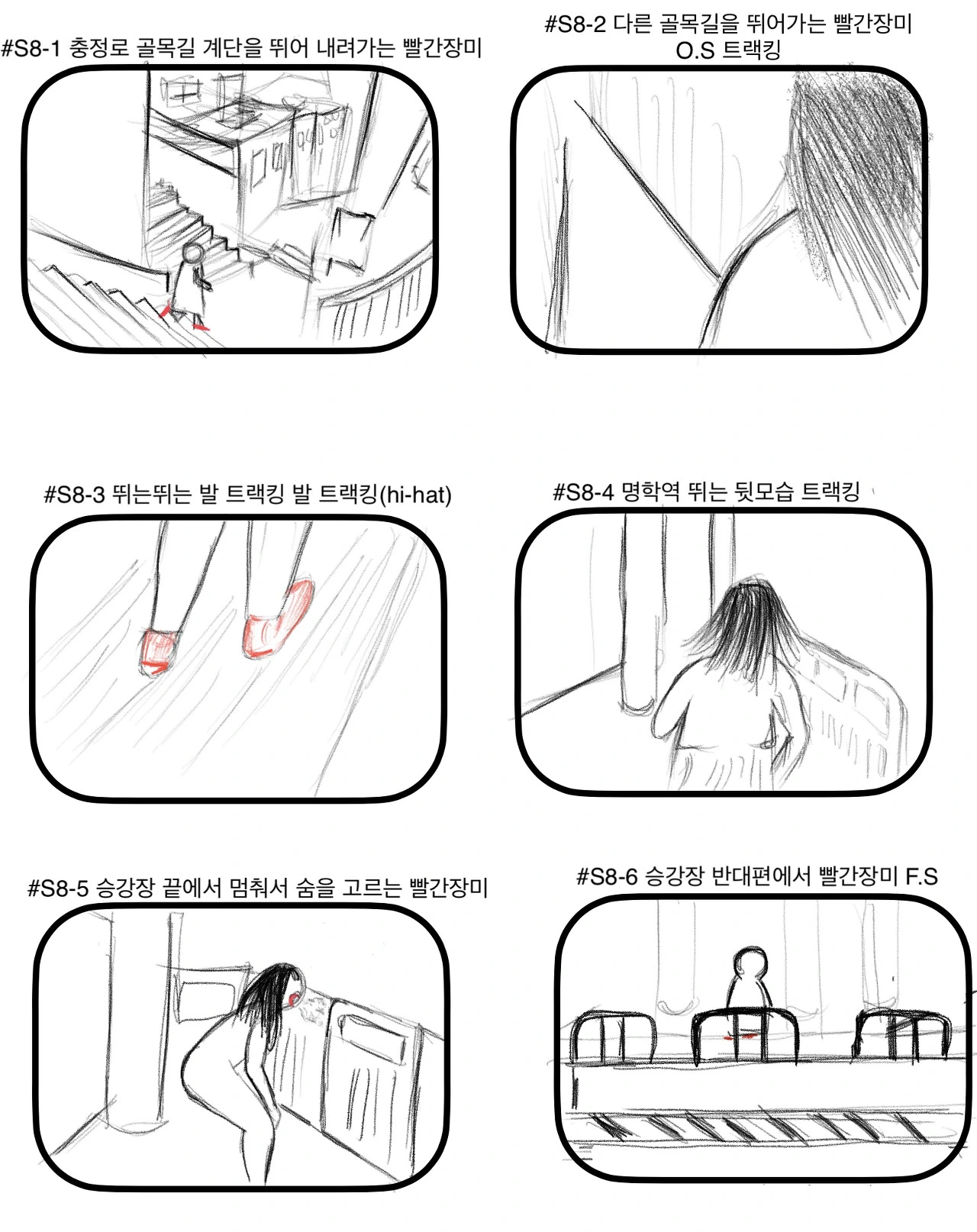 #S8-1 충정로 골목길 계단을 뛰어 내려가는 빨간장미

#S8-2 다른 골목길을 뛰어가는 빨간장미
O.S 트랙킹

#S8-3 뛰는뛰는 발 트랙킹 발 트랙킹(hi-hat)

#S8-4 명학역 뛰는 뒷모습 트랙킹

#S8-5 승강장 끝에서 멈춰서 숨을 고르는 빨간장미

#S8-6 승강장 반대편에서 빨간장미 F.S