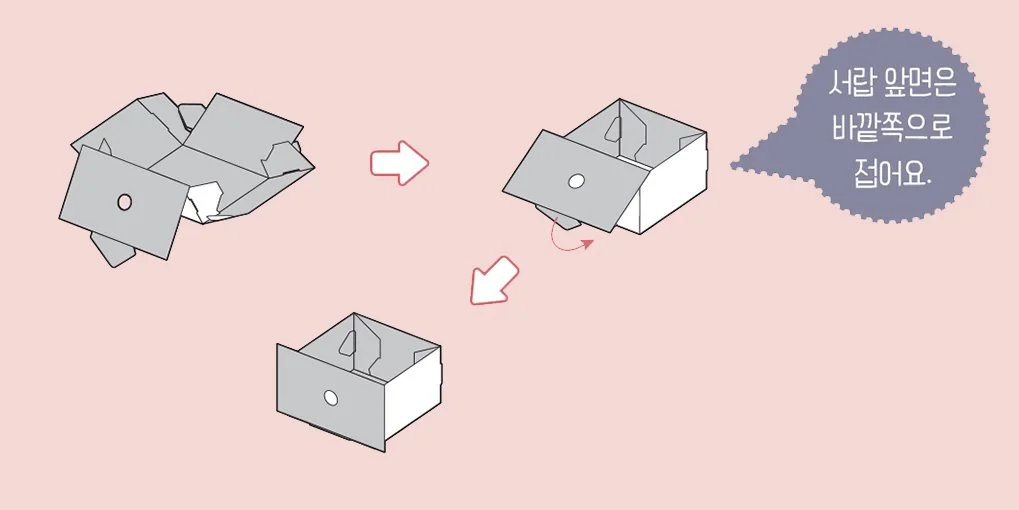 서랍 앞면은
바깥쪽으로
접어요.