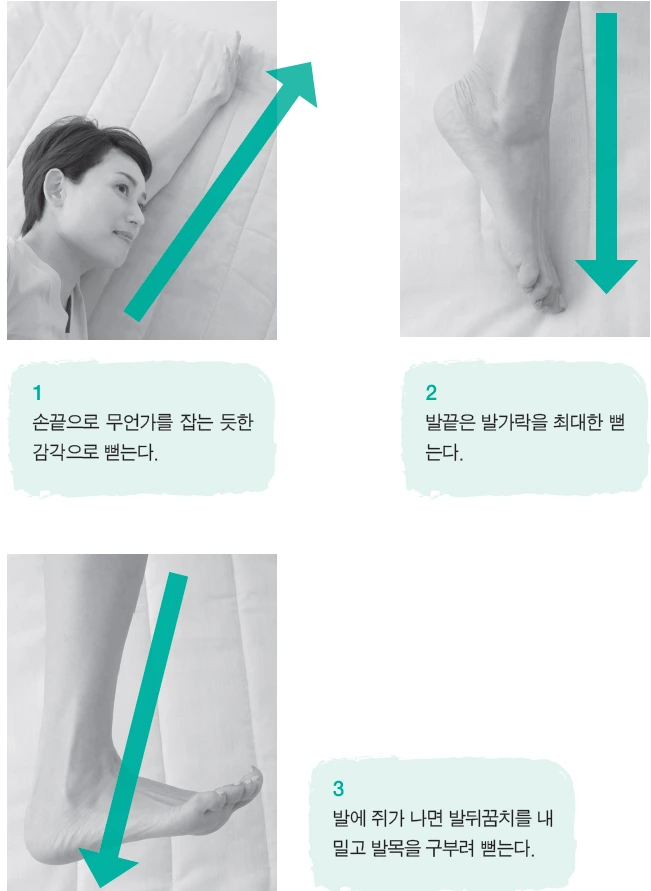 1
손끝으로 무언가를 잡는 듯한 감각으로 뻗는다.

2
발끝은 발가락을 최대한 뻗는다.

3
발에 쥐가 나면 발뒤꿈치를 내밀고 발목을 구부려 뻗는다.