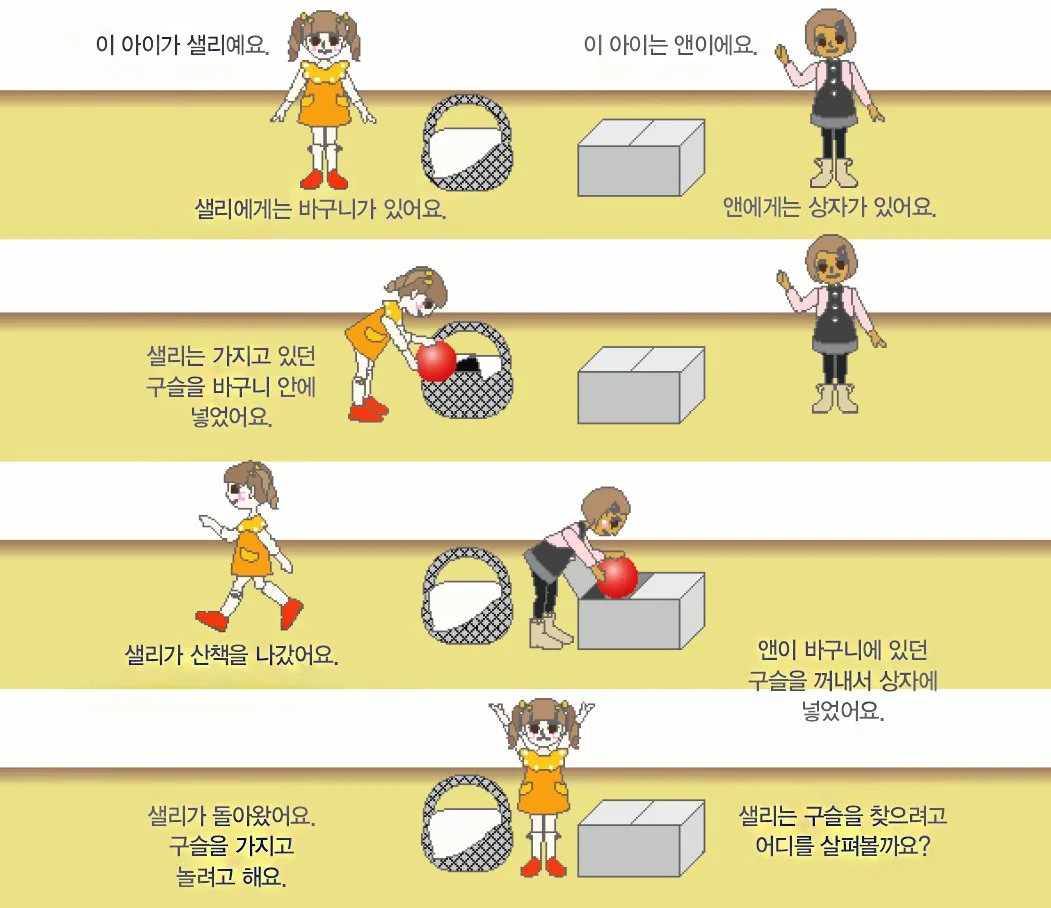 이 아이가 샐리예요.

이 아이는 앤이에요.

샐리에게는 바구니가 있어요.

앤에게는 상자가 있어요.

샐리는 가지고 있던 구슬을 바구니 안에 넣었어요.

샐리가 산책을 나갔어요.

앤이 바구니에 있던 구슬을 꺼내서 상자에 넣었어요.

샐리가 돌아왔어요. 구슬을 가지고 놀려고 해요.

샐리는 구슬을 찾으려고 어디를 살펴볼까요?