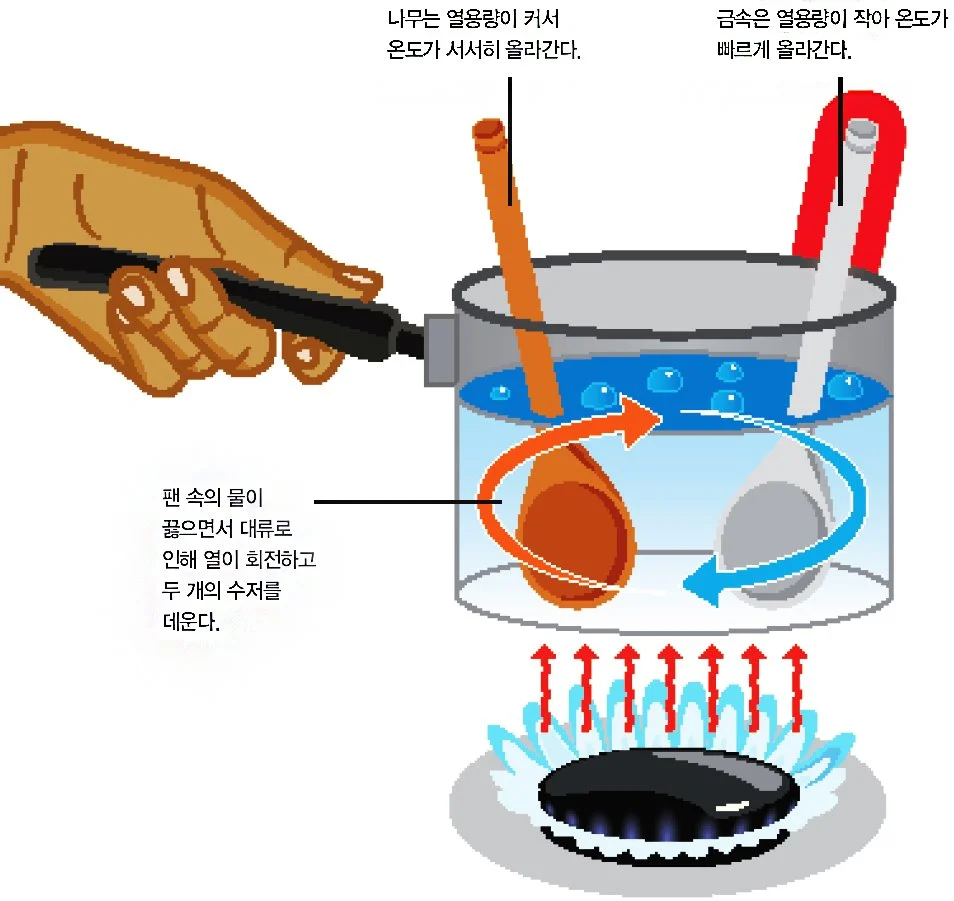 나무는 열용량이 커서 온도가 서서히 올라간다.

금속은 열용량이 작아 온도가 빠르게 올라간다.

팬 속의 물이 끓으면서 대류로 인해 열이 회전하고 두 개의 수저를 데운다.