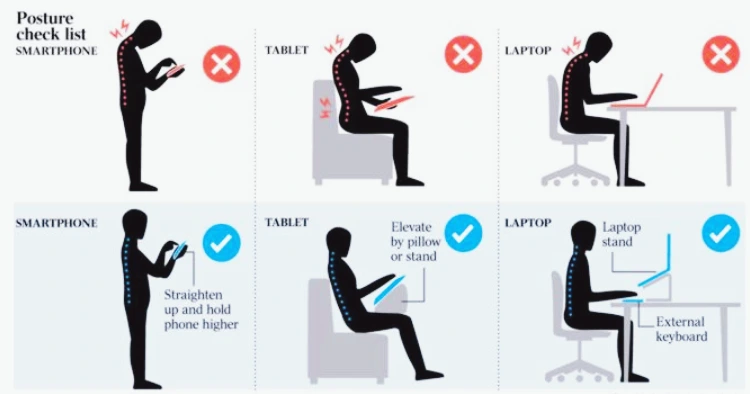 Posture check list
SMARTPHONE

TABLET

LAPTOP

SMARTPHONE

Straighten up and hold phone higher

TABLET

Elevate by pillow or stand

LAPTOP

Laptop stand

External keyboard