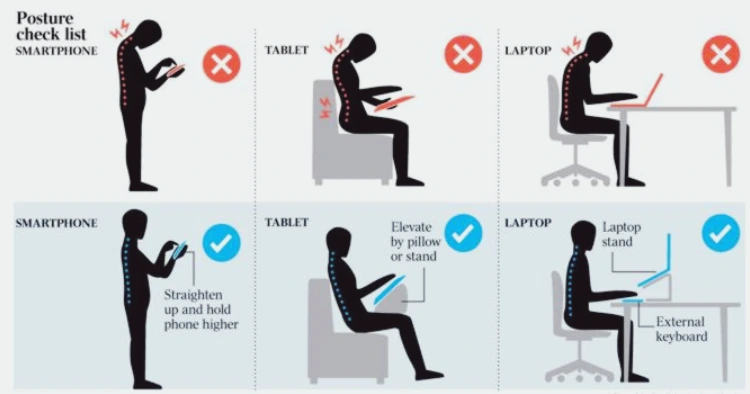 Posture check list
SMARTPHONE

TABLET

LAPTOP

SMARTPHONE

Straighten up and hold phone higher

TABLET

Elevate by pillow or stand

LAPTOP

Laptop stand

External keyboard