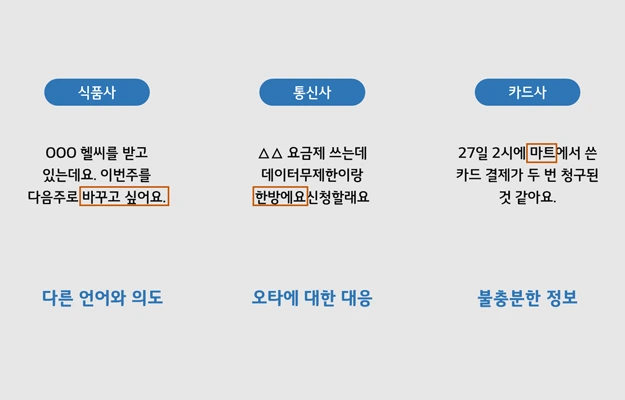 식품사

OOO 헬씨를 받고 있는데요. 이번주를 다음주로 바꾸고 싶어요.

다른 언어와 의도

통신사

△△ 요금제 쓰는데 데이터무제한이랑 한방에요신청할래요

오타에 대한 대응

카드사

27일 2시에 마트에서 쓴 카드 결제가 두 번 청구된 것 같아요.

불충분한 정보