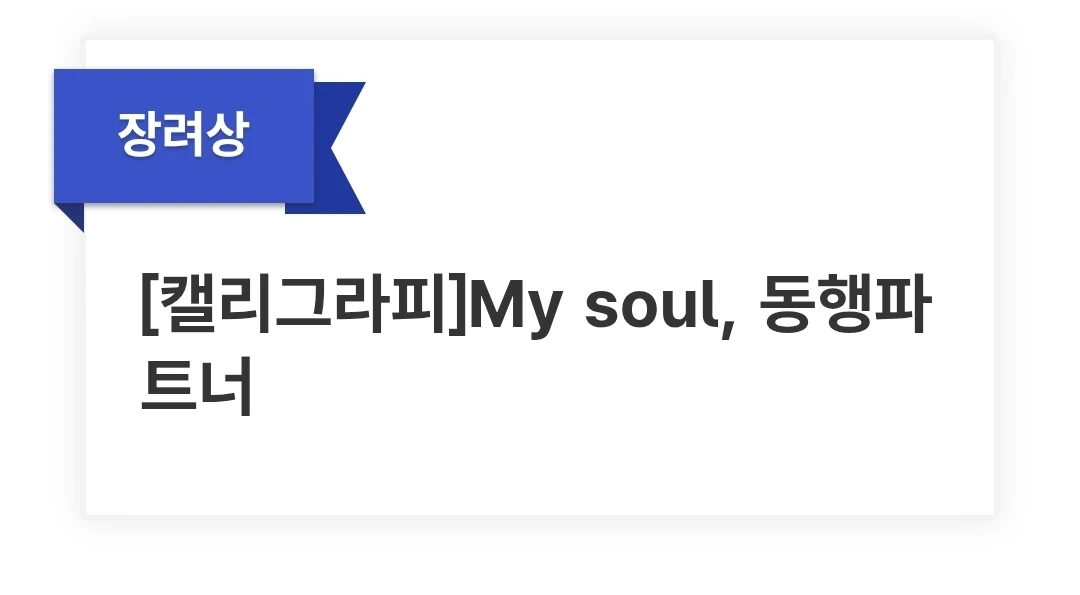 장려상

[캘리그라피]My soul, 동행파트너