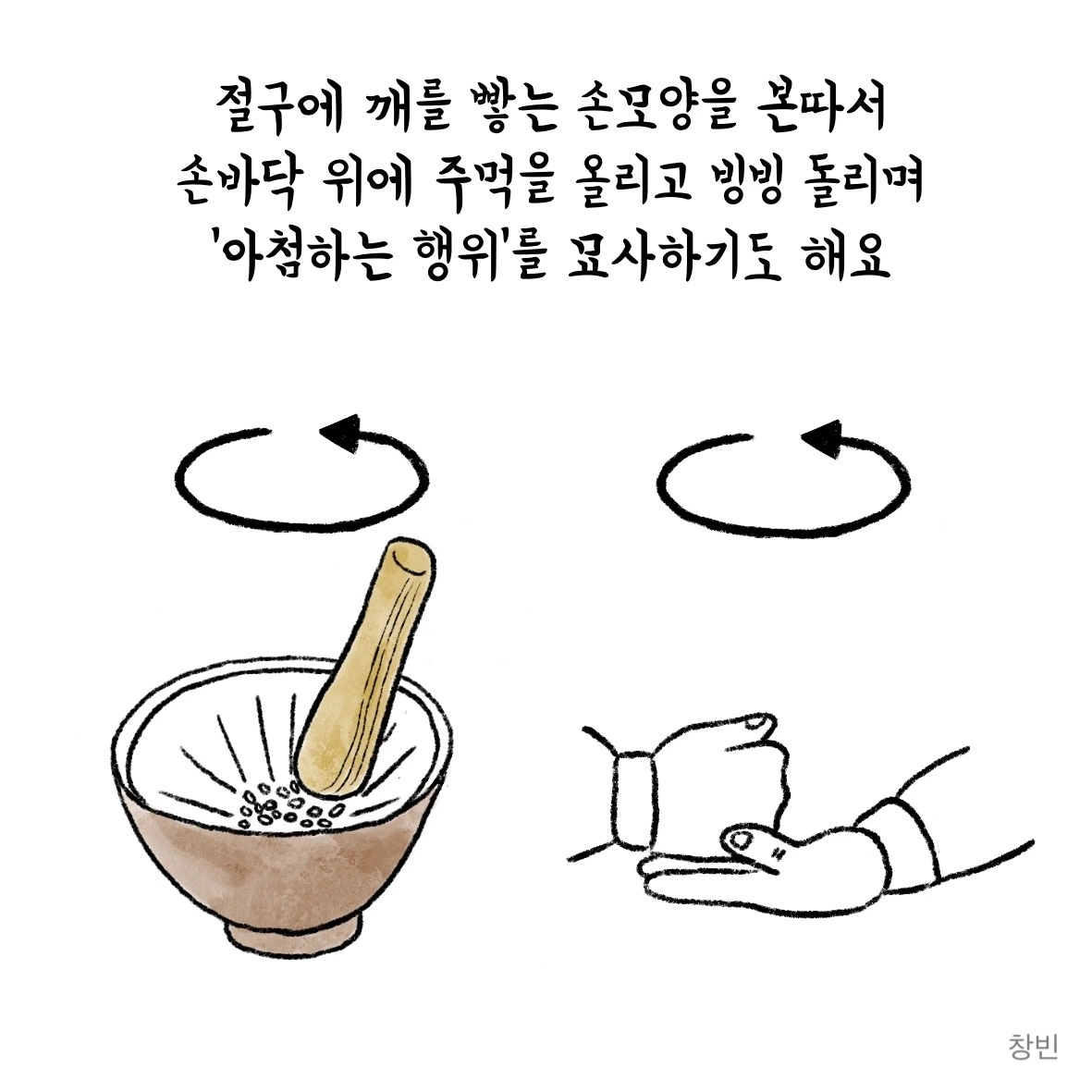 절구에 깨를 빻는 손모양을 본따서
손바닥 위에 주먹을 올리고 빙빙 돌리며
'아첨하는 행위'를 묘사하기도 해요

창빈