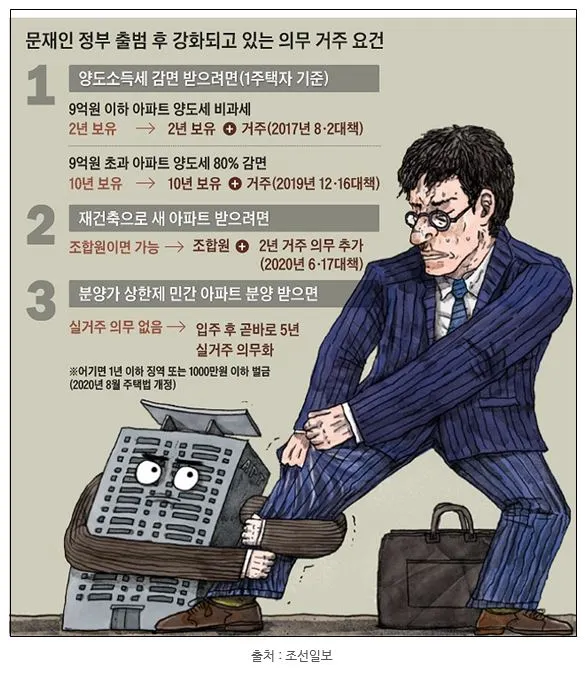 문재인 정부 출범 후 강화되고 있는 의무 거주 요건

1 양도소득세 감면 받으려면(1주택자 기준)

9억원 이하 아파트 양도세 비과세
2년 보유 → 2년 보유 + 거주(2017년 8·2대책)

9억원 초과 아파트 양도세 80% 감면
10년 보유 → 10년 보유 + 거주(2019년 12·16대책)

2 재건축으로 새 아파트 받으려면

조합원이면 가능 → 조합원 + 2년 거주 의무 추가 (2020년 6·17대책)

3 분양가 상한제 민간 아파트 분양 받으면

실거주 의무 없음 → 입주 후 곧바로 5년 실거주 의무화

※어기면 1년 이하 징역 또는 1000만원 이하 벌금 (2020년 8월 주택법 개정)

APT

출처 : 조선일보