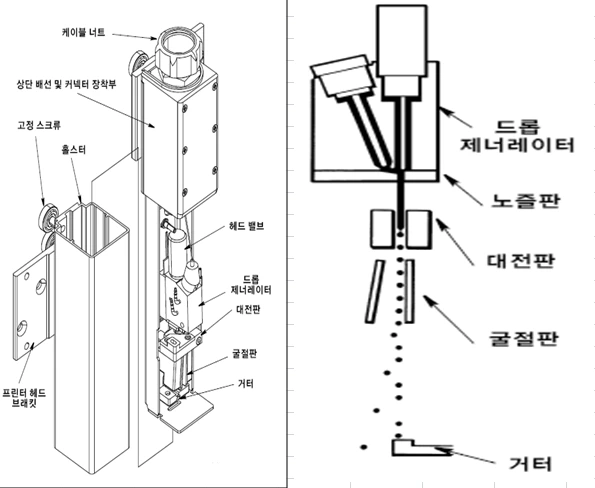 케이블 너트

상단 배선 및 커넥터 장착부

고정 스크류

홀스터

헤드 밸브

드롭 제너레이터

대전판

굴절판

거터

프린터 헤드 브래킷

드롭 제너레이터

노즐판

대전판

굴절판

거터