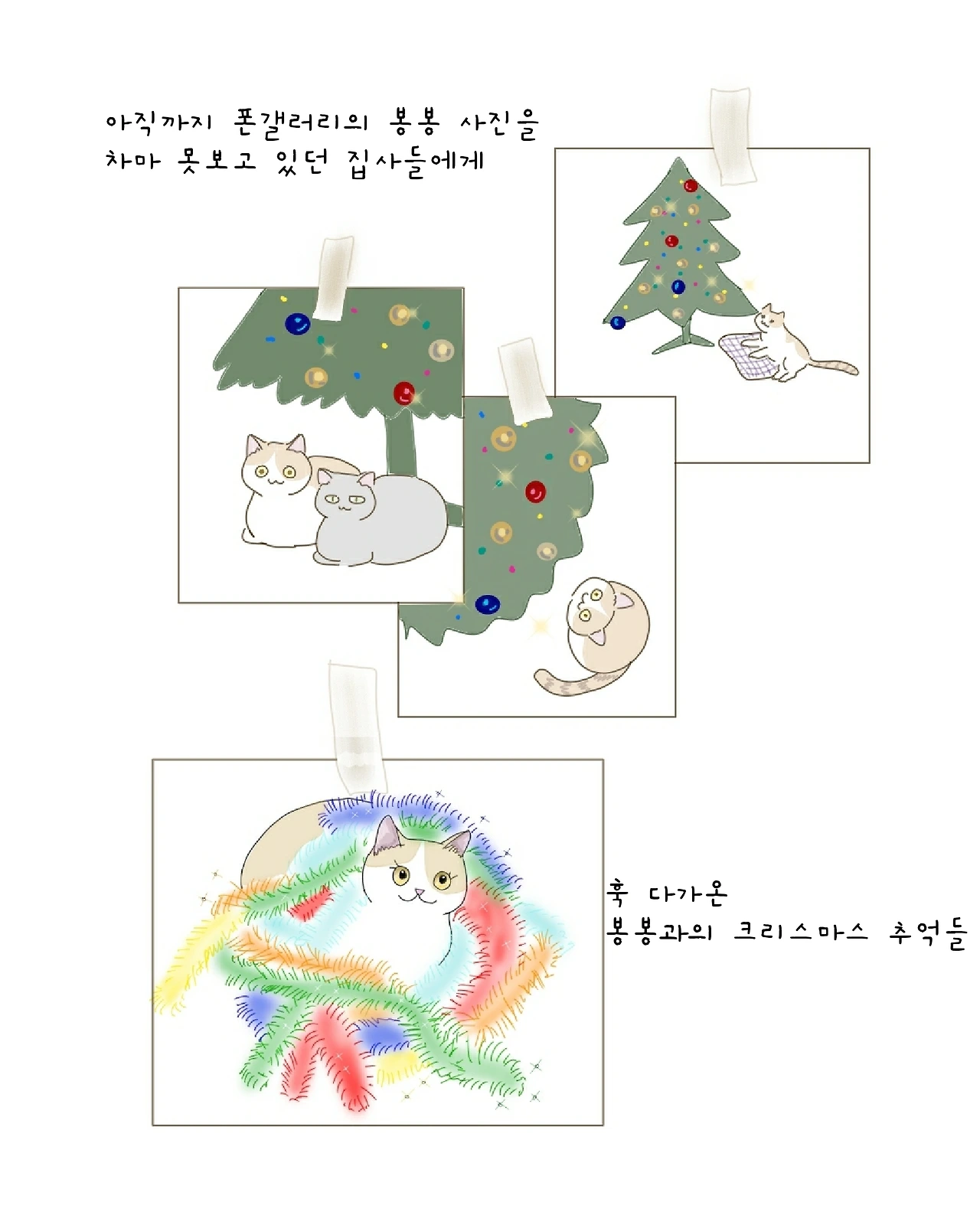 아직까지 폰갤러리의 봉봉 사진을
차마 못보고 있던 집사들에게

훅 다가온
봉봉과의 크리스마스 추억들