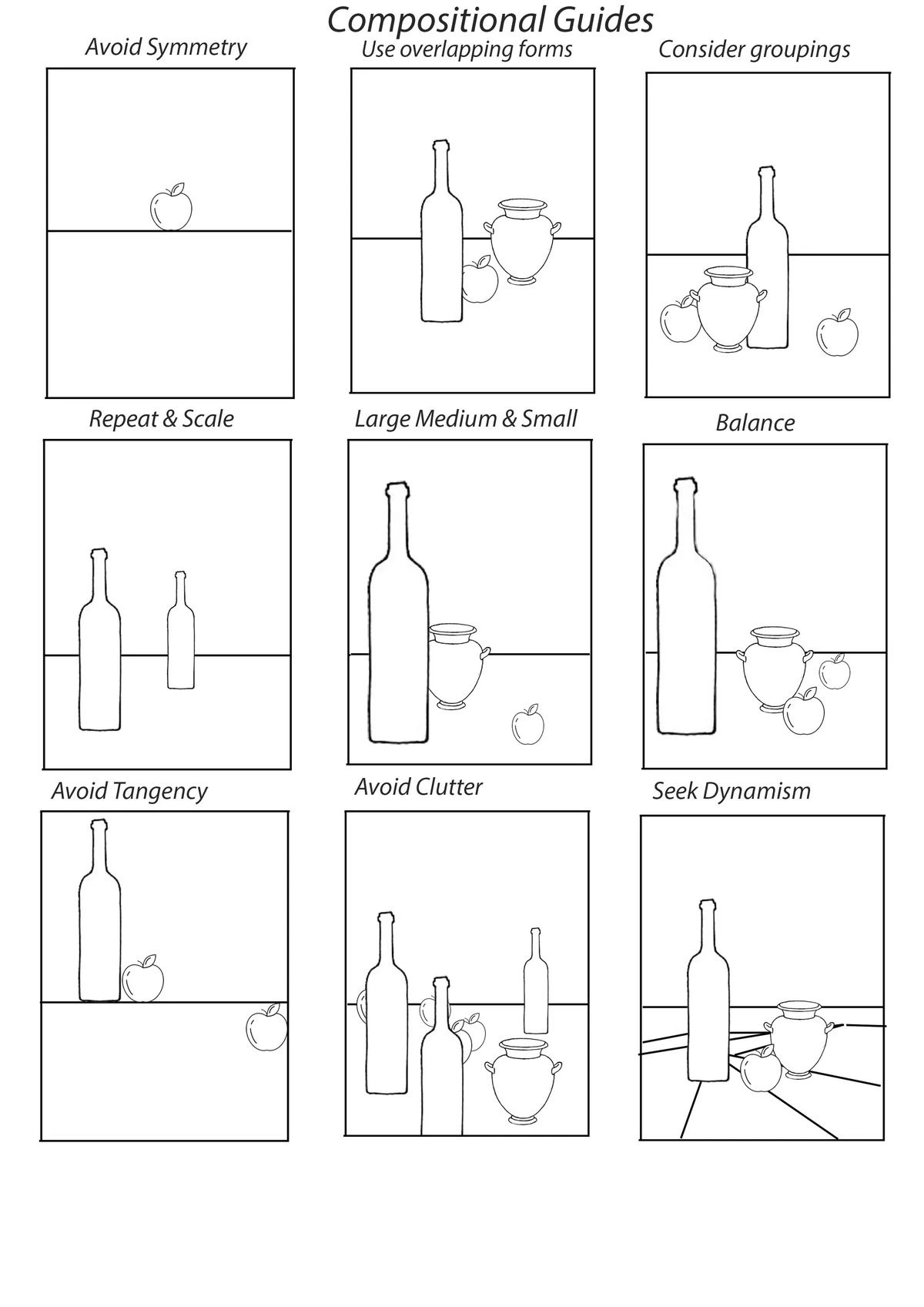 Compositional Guides

Avoid Symmetry

Use overlapping forms

Consider groupings

Repeat & Scale

Large Medium & Small

Balance

Avoid Tangency

Avoid Clutter

Seek Dynamism