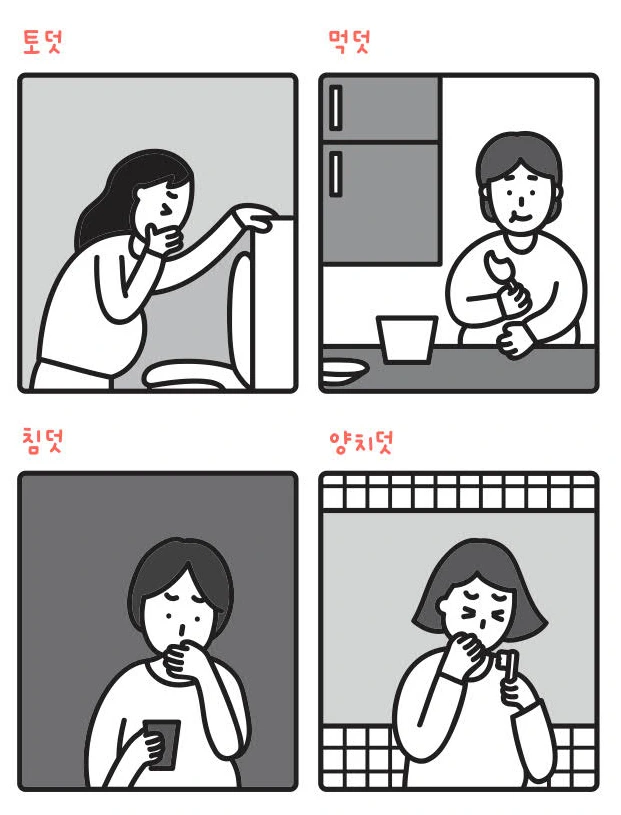 토덧

먹덧

침덧

양치덧