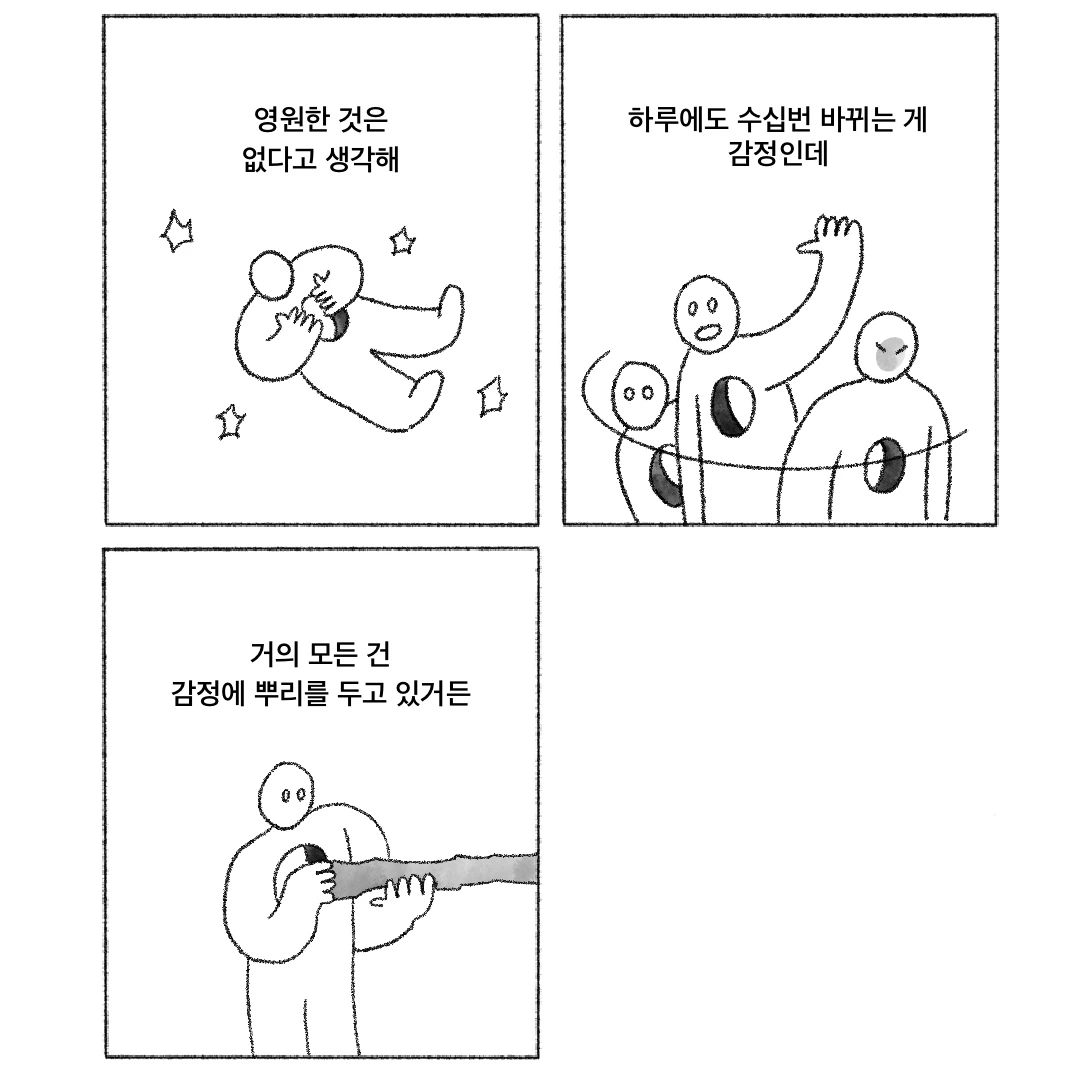 영원한 것은
없다고 생각해

하루에도 수십번 바뀌는 게
감정인데

거의 모든 건
감정에 뿌리를 두고 있거든