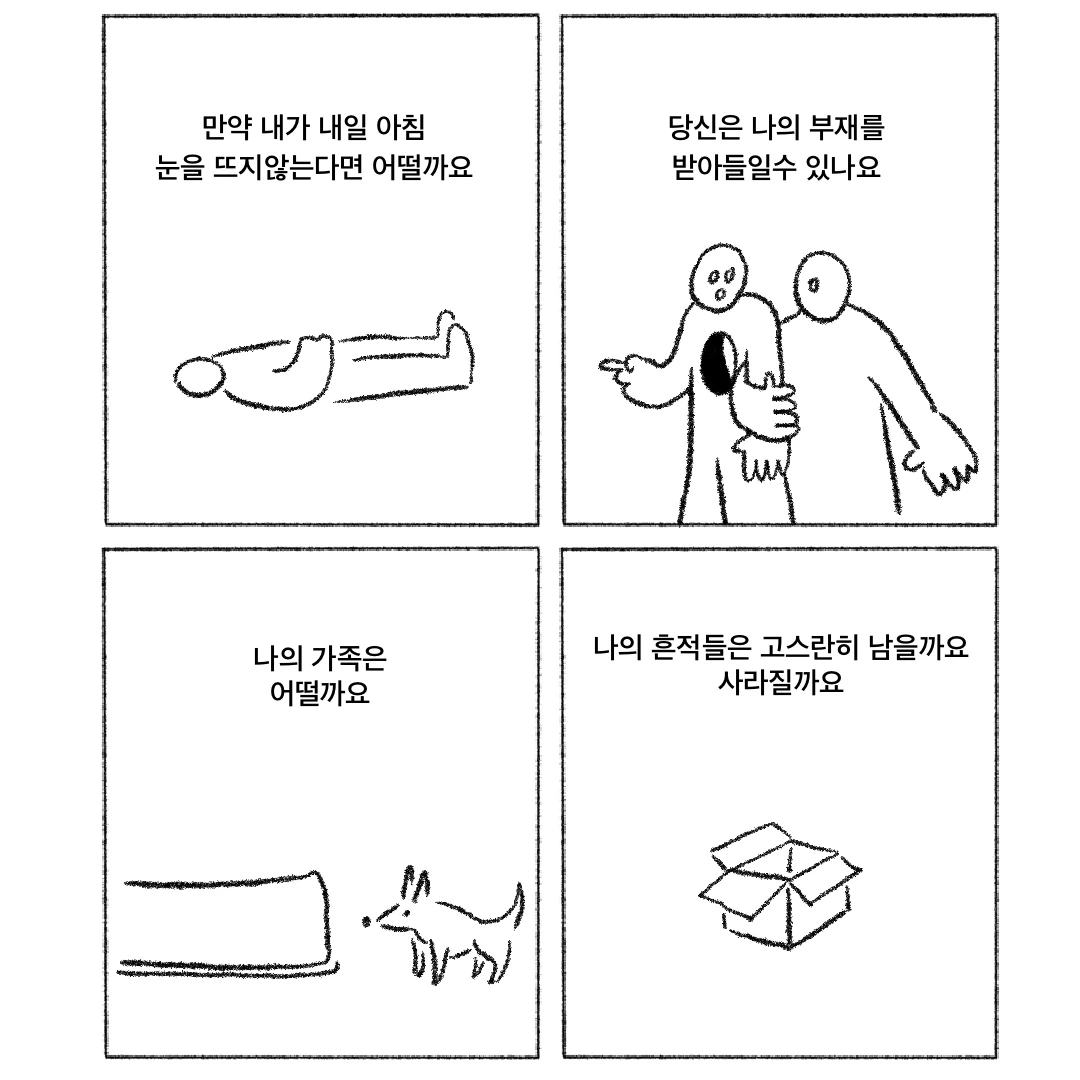 만약 내가 내일 아침
눈을 뜨지않는다면 어떨까요

당신은 나의 부재를
받아들일수 있나요

나의 가족은
어떨까요

나의 흔적들은 고스란히 남을까요
사라질까요